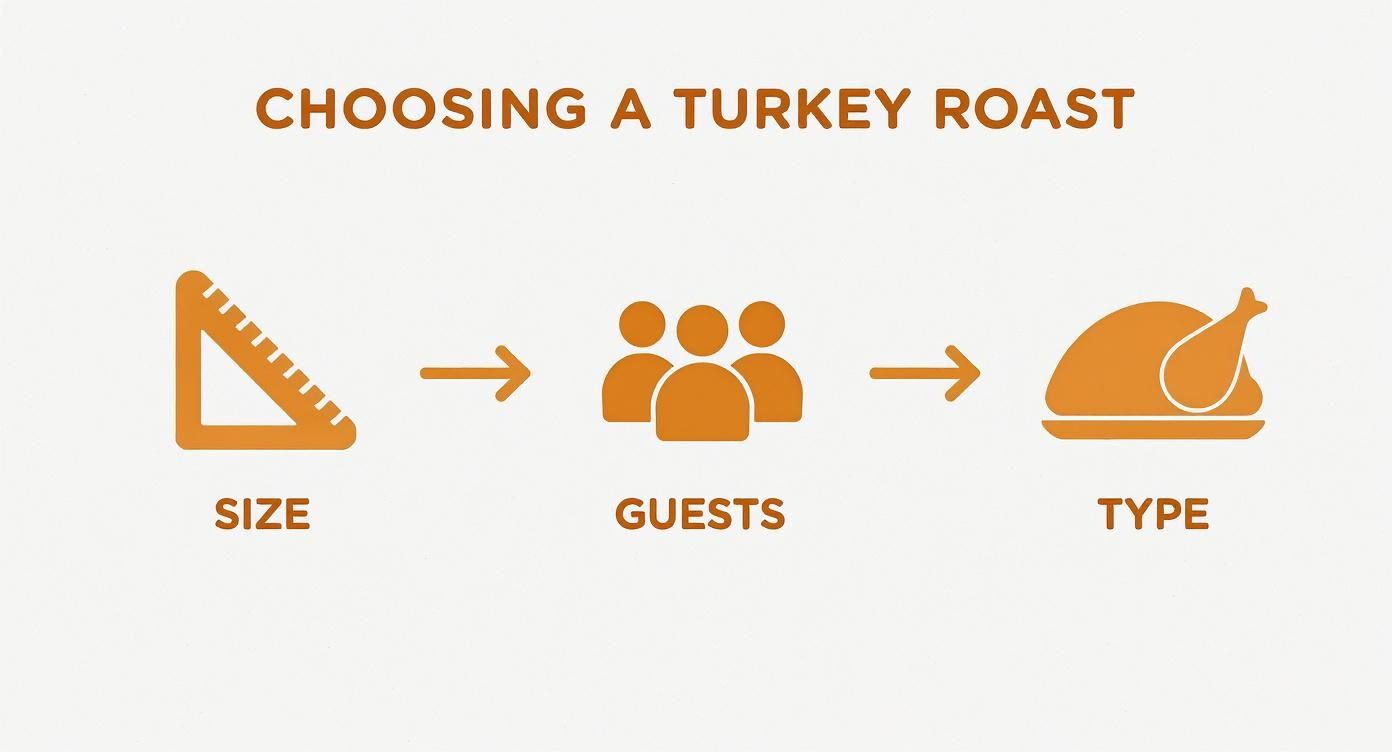 CHOOSING A TURKEY ROAST

SIZE

GUESTS

TYPE