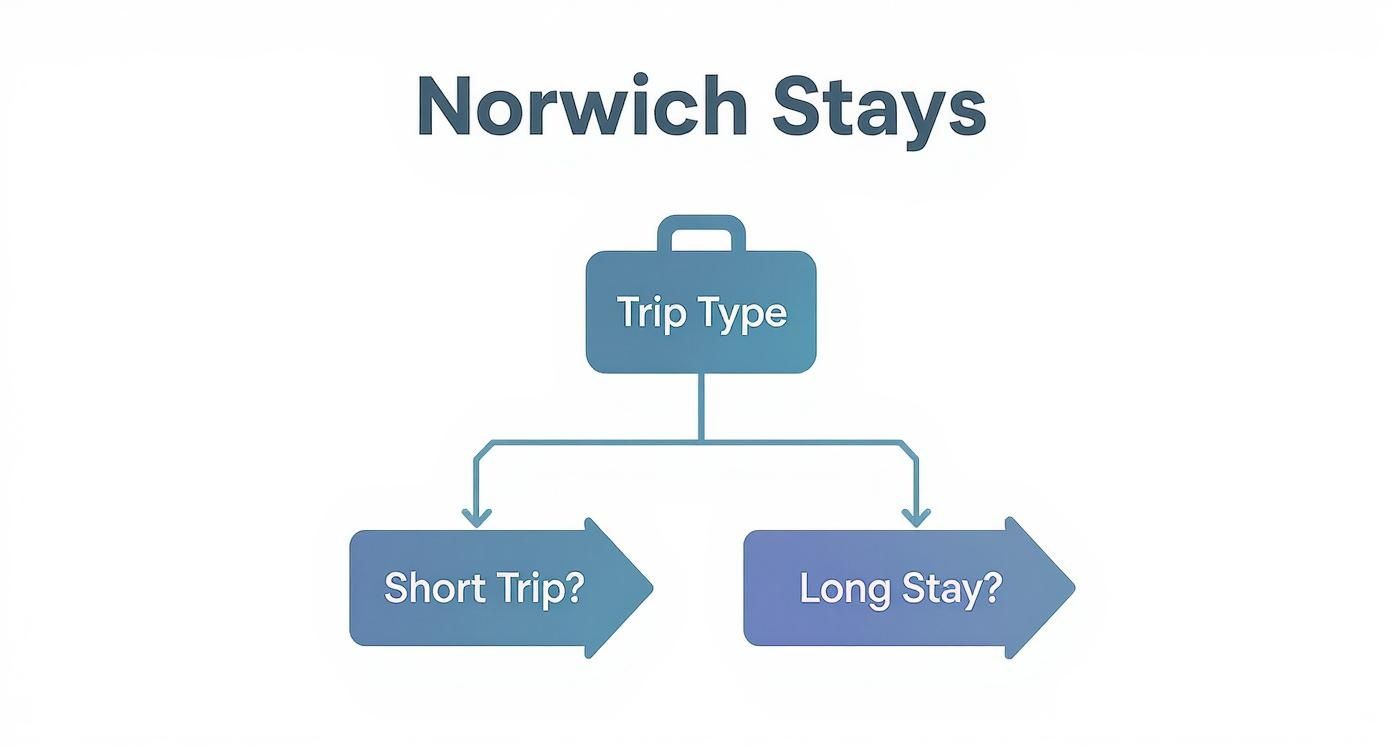 Norwich Stays

Trip Type

Short Trip?

Long Stay?