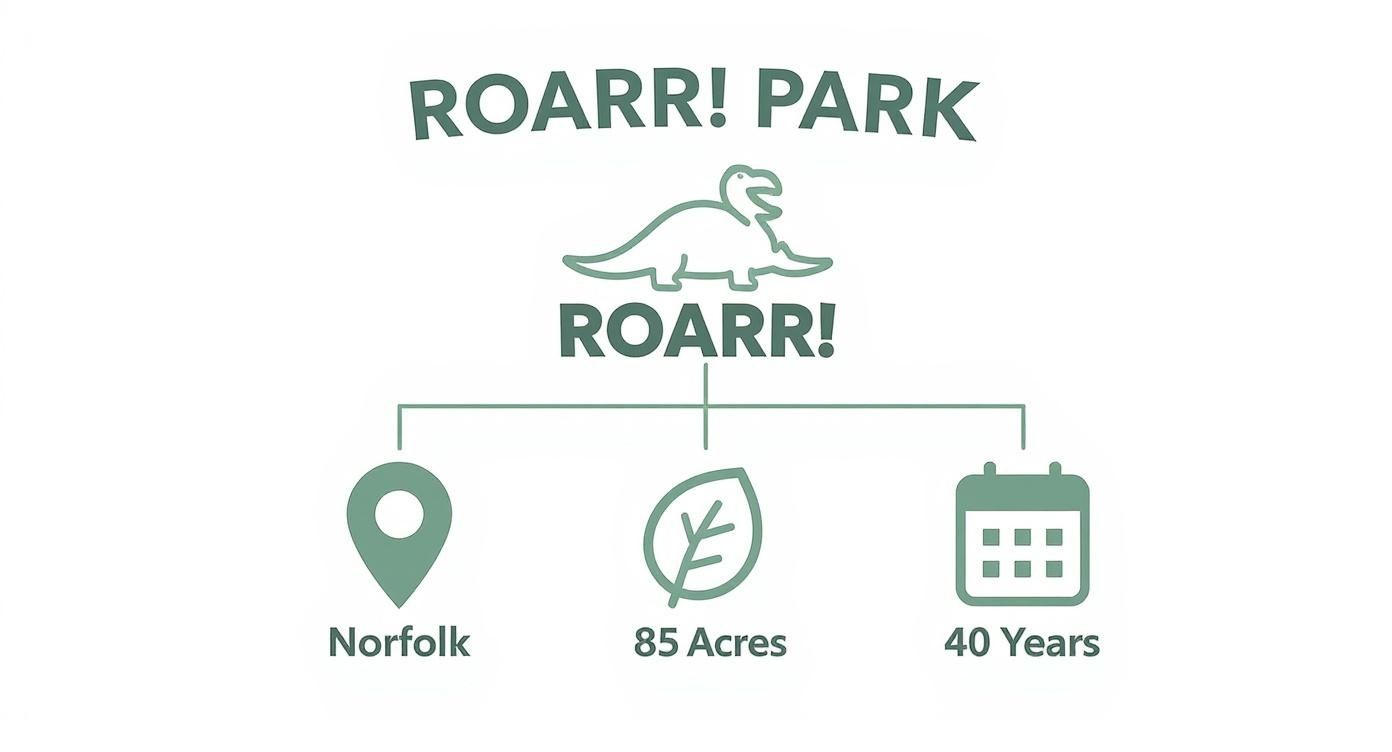 ROARR! PARK

ROARR!

Norfolk

85 Acres

40 Years