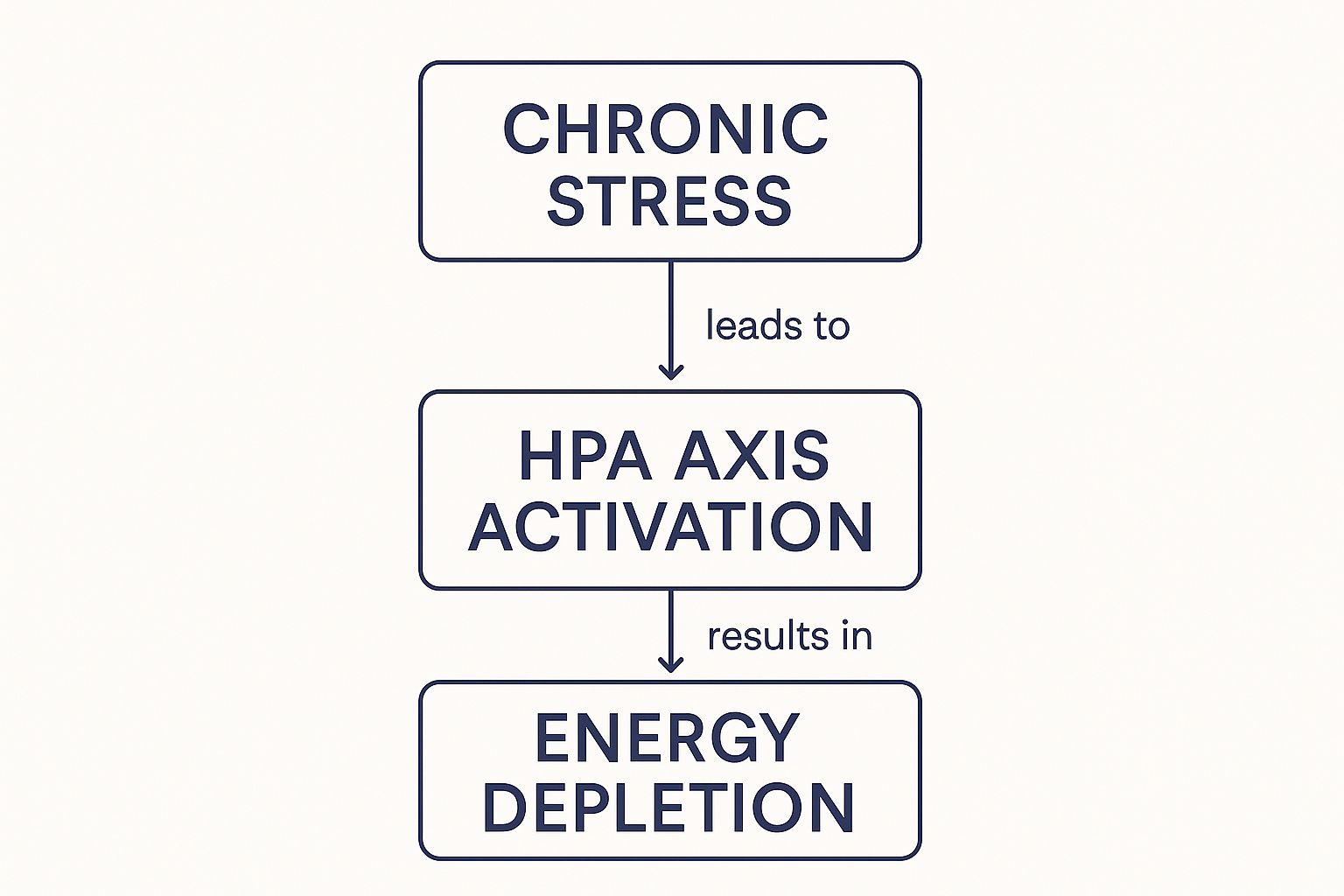 CHRONIC STRESS

leads to

HPA AXIS ACTIVATION

results in

ENERGY DEPLETION