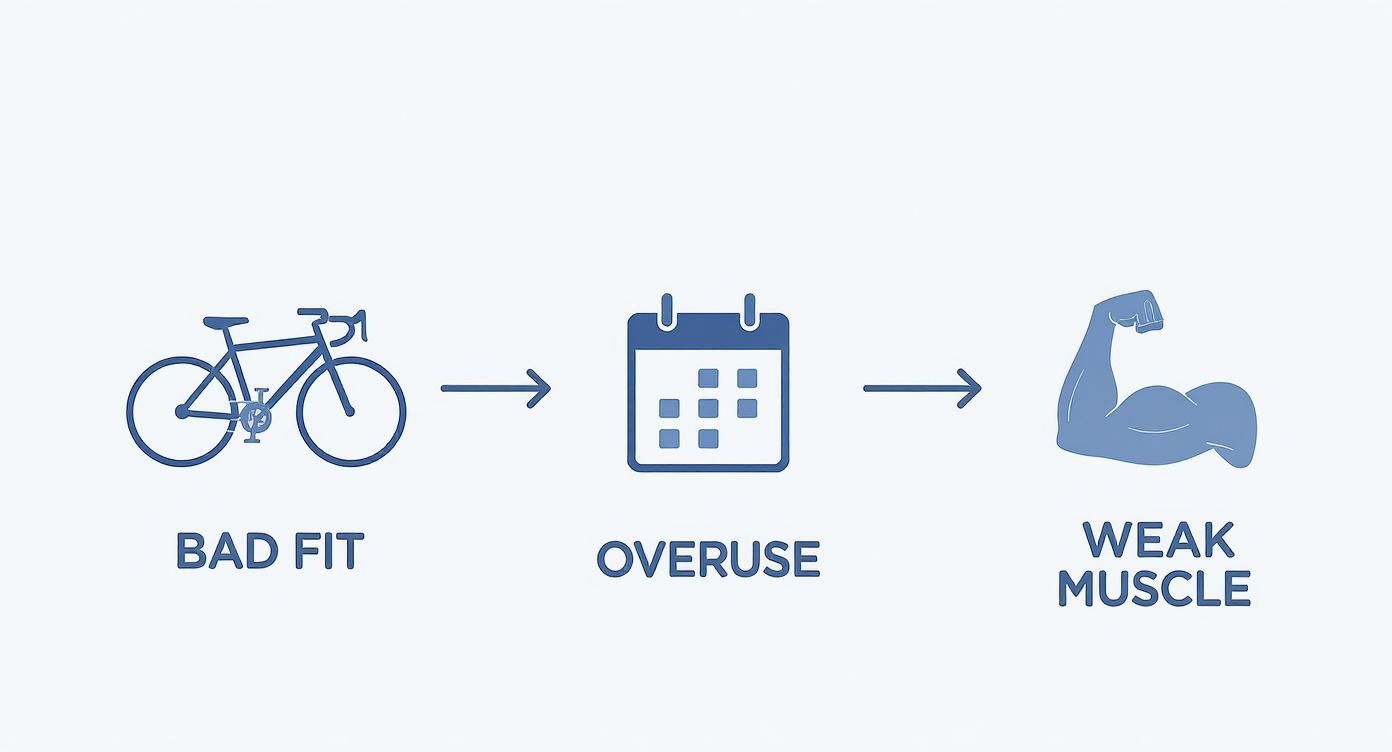 BAD FIT

OVERUSE

WEAK MUSCLE