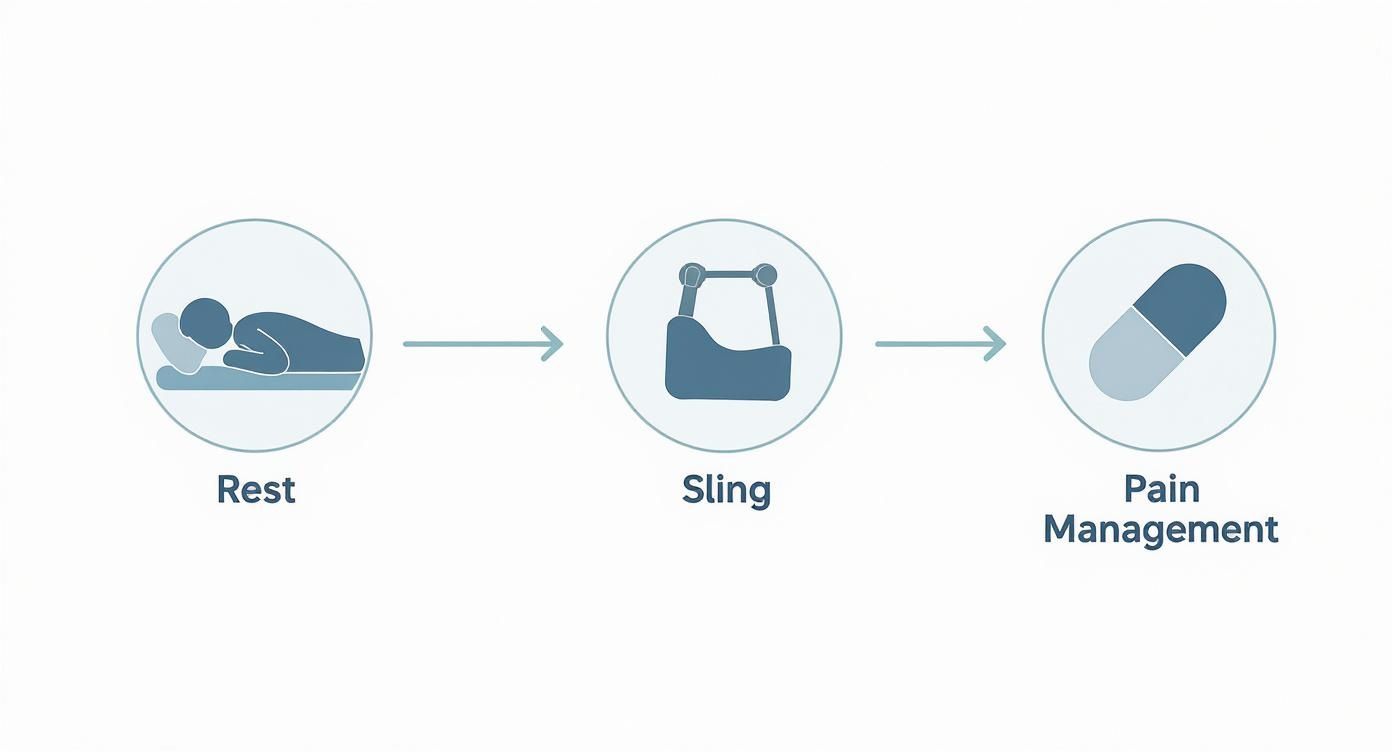 Rest

Sling

Pain Management