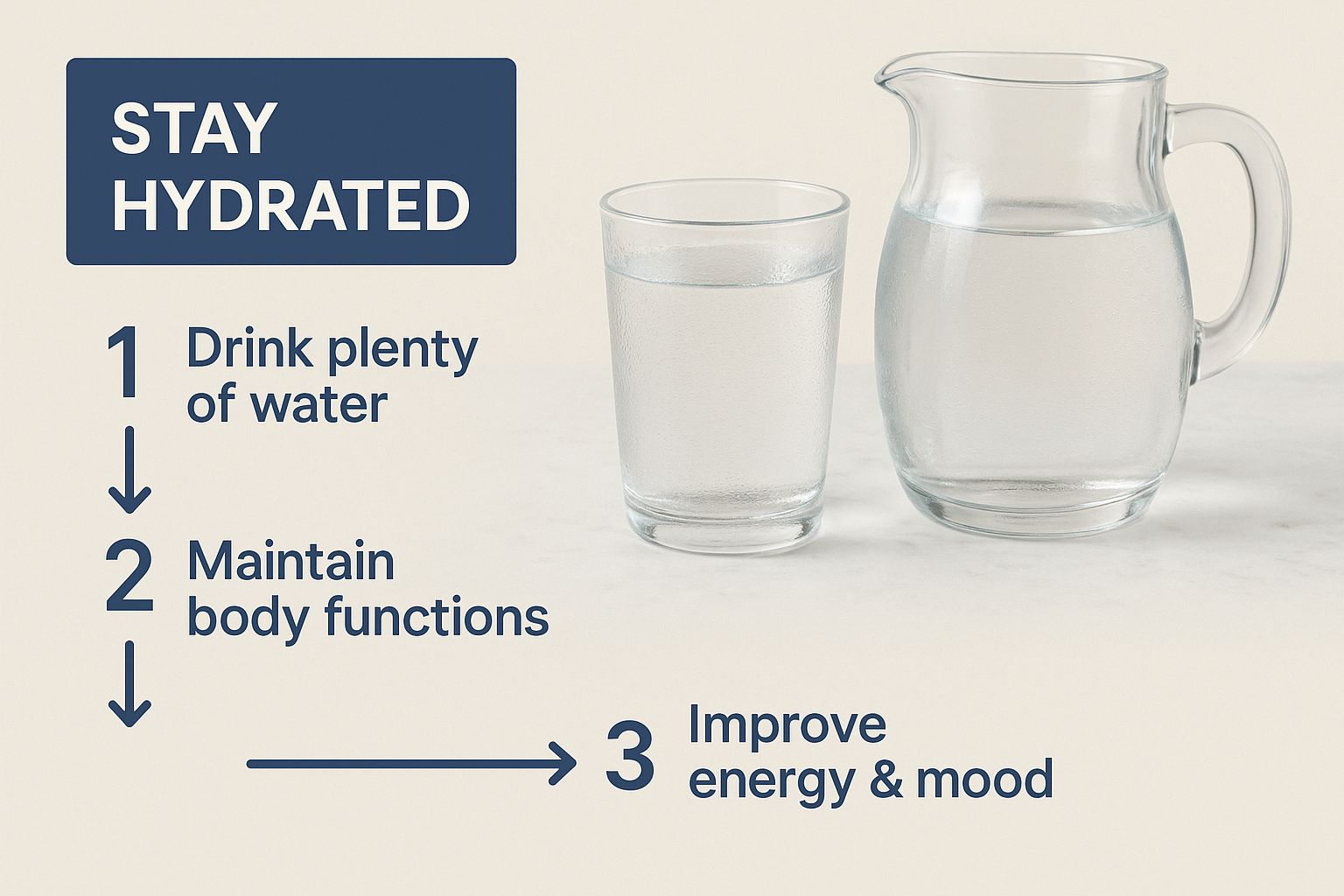 STAY HYDRATED

1 Drink plenty of water

2 Maintain body functions

3 Improve energy & mood