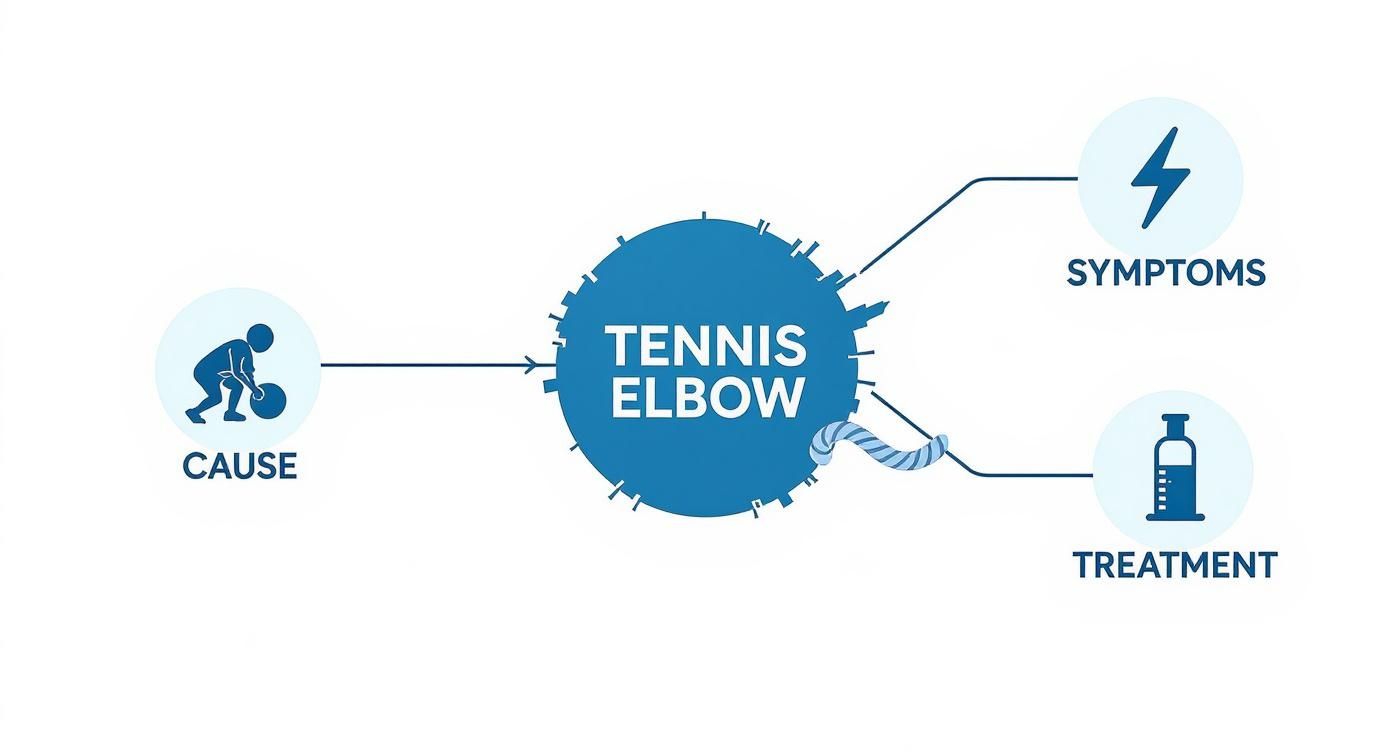 CAUSE

TENNIS ELBOW

SYMPTOMS

TREATMENT