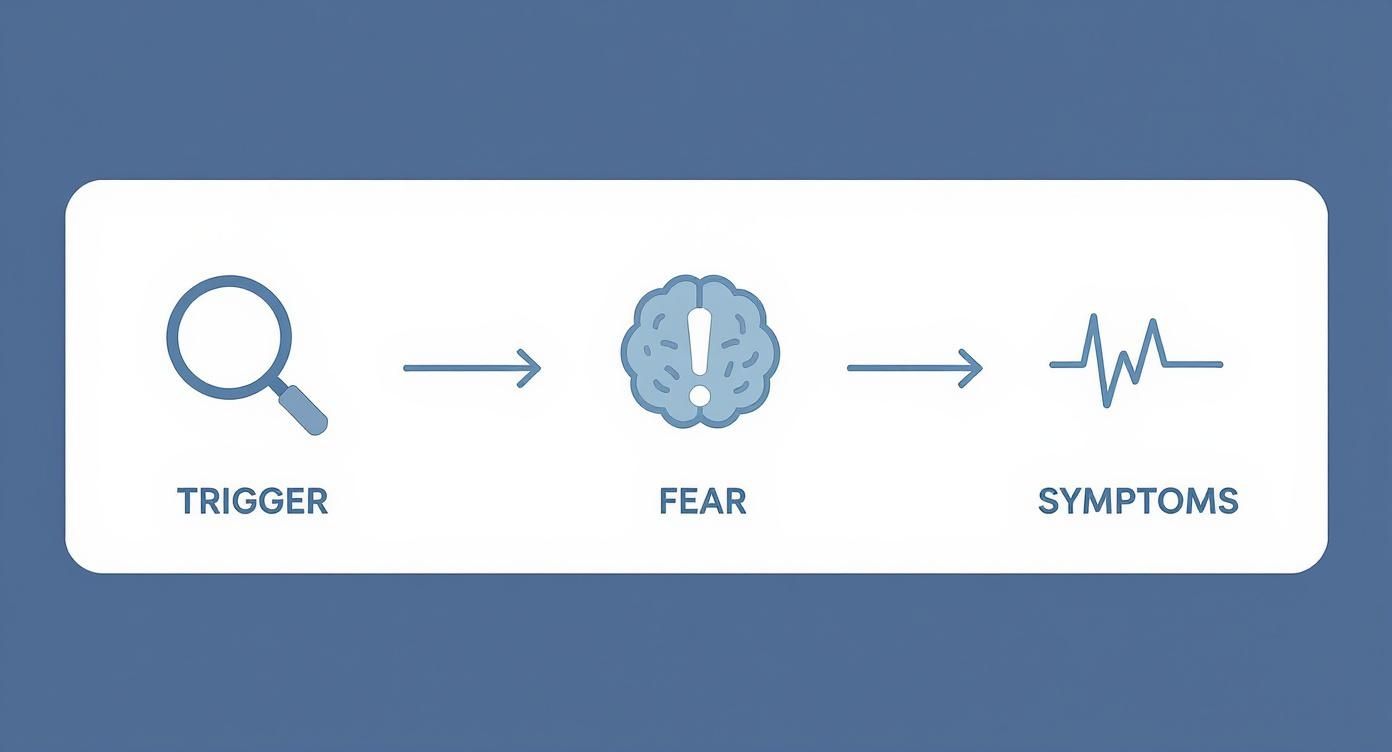 TRIGGER

FEAR

SYMPTOMS