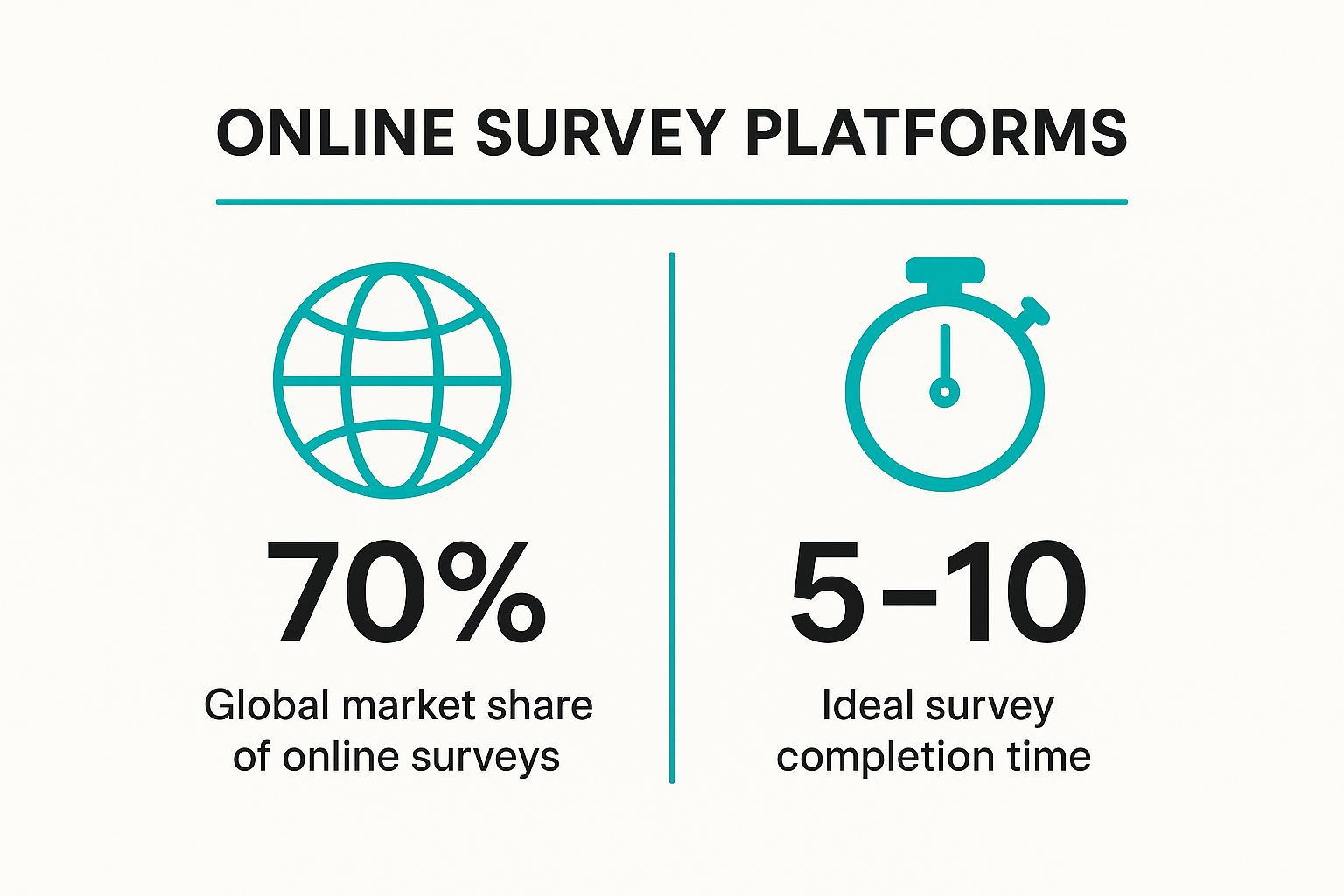 ONLINE SURVEY PLATFORMS

70%

Global market share of online surveys

5–10

Ideal survey completion time