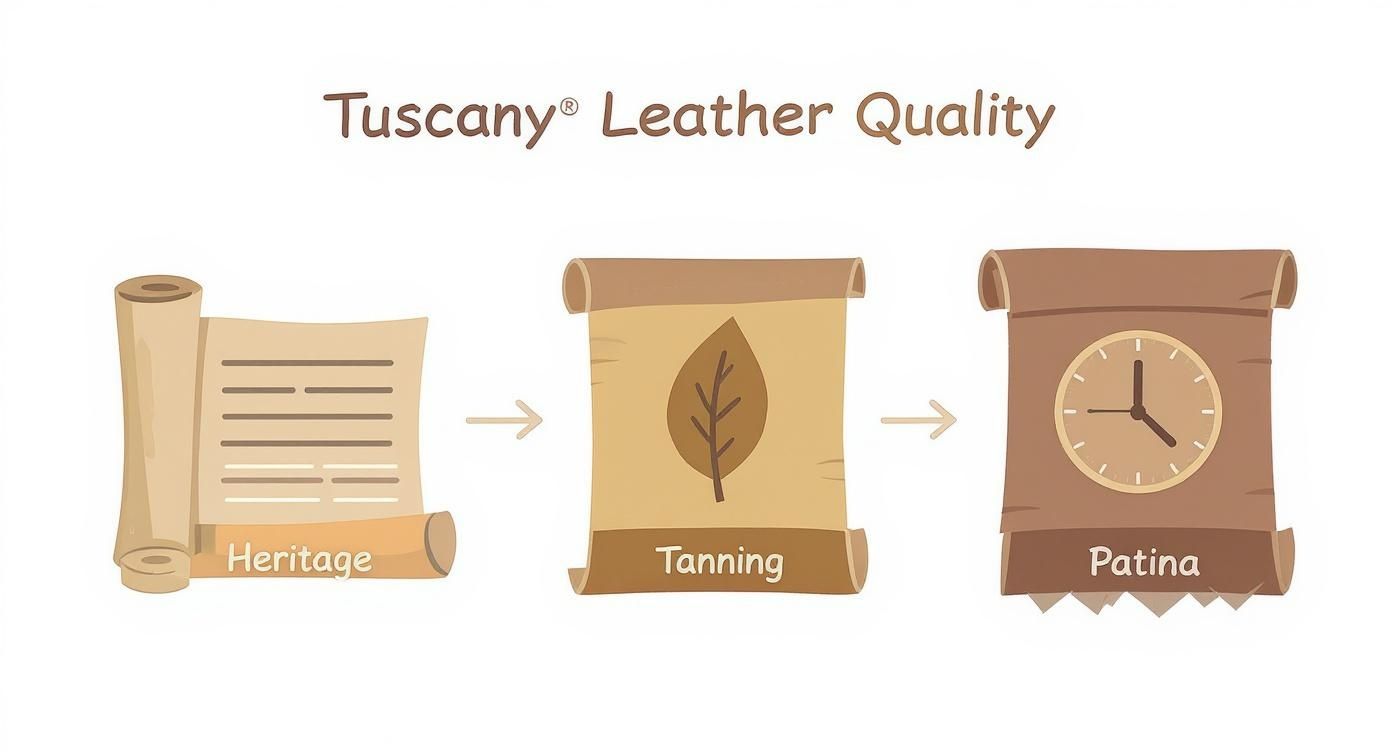 Tuscany® Leather Quality

Heritage

Tanning

Patina