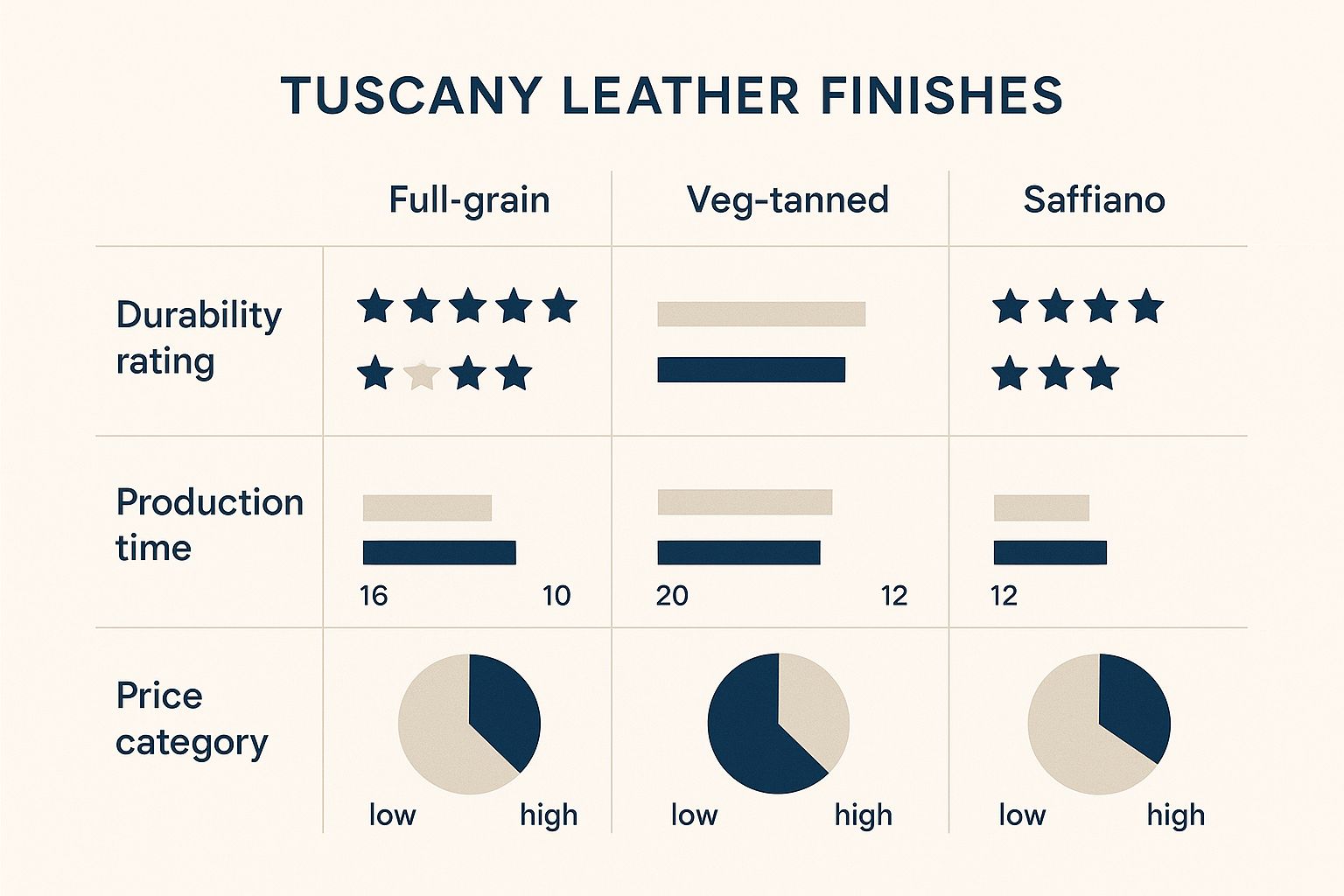 TUSCANY LEATHER FINISHES

| | Full-grain | Veg-tanned | Saffiano |
|---|---|---|---|
| Durability rating | | | |
| Production time | 16 10 | 20 12 | 12 |
| Price category | low high | low high | low high |