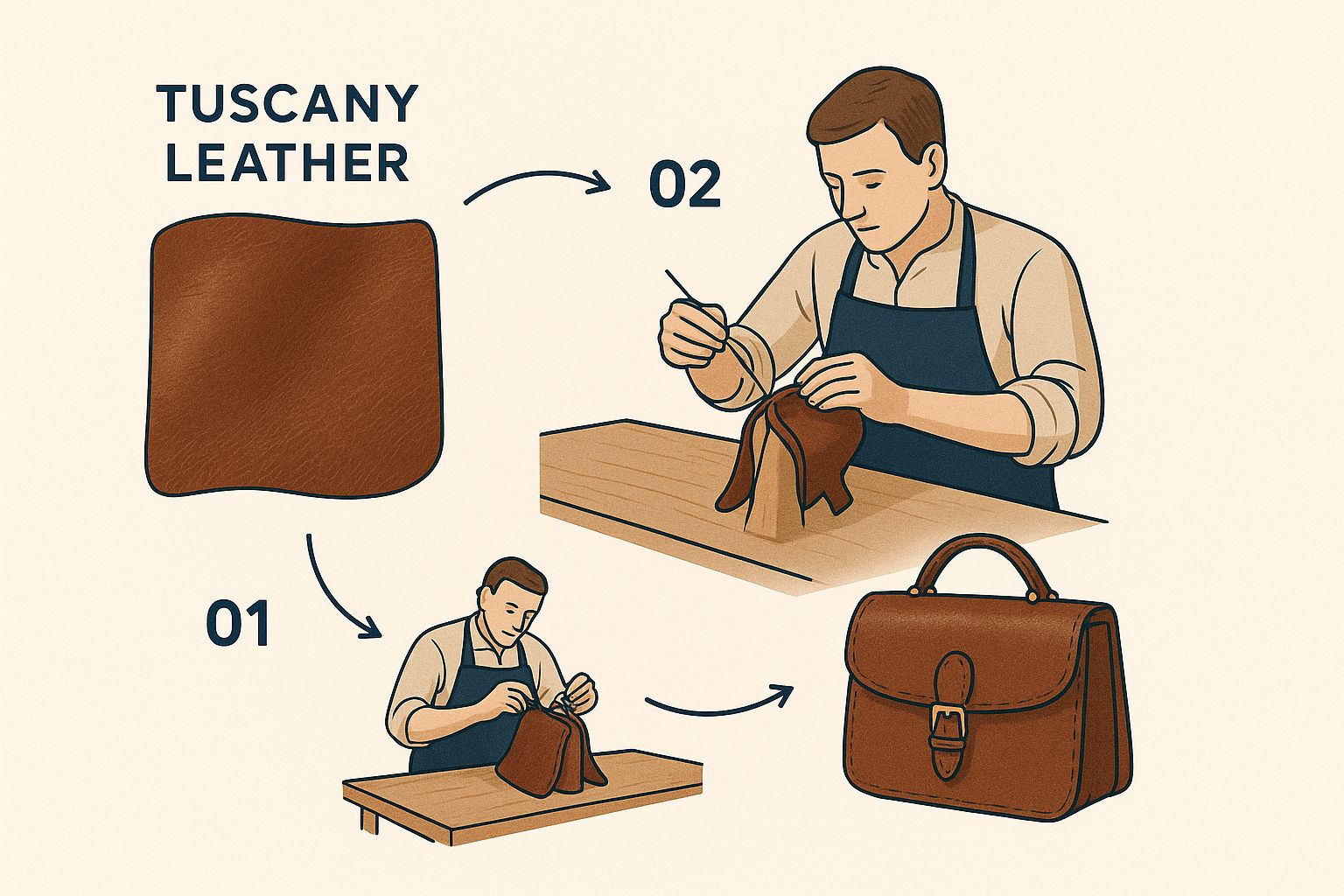 TUSCANY LEATHER

02

01