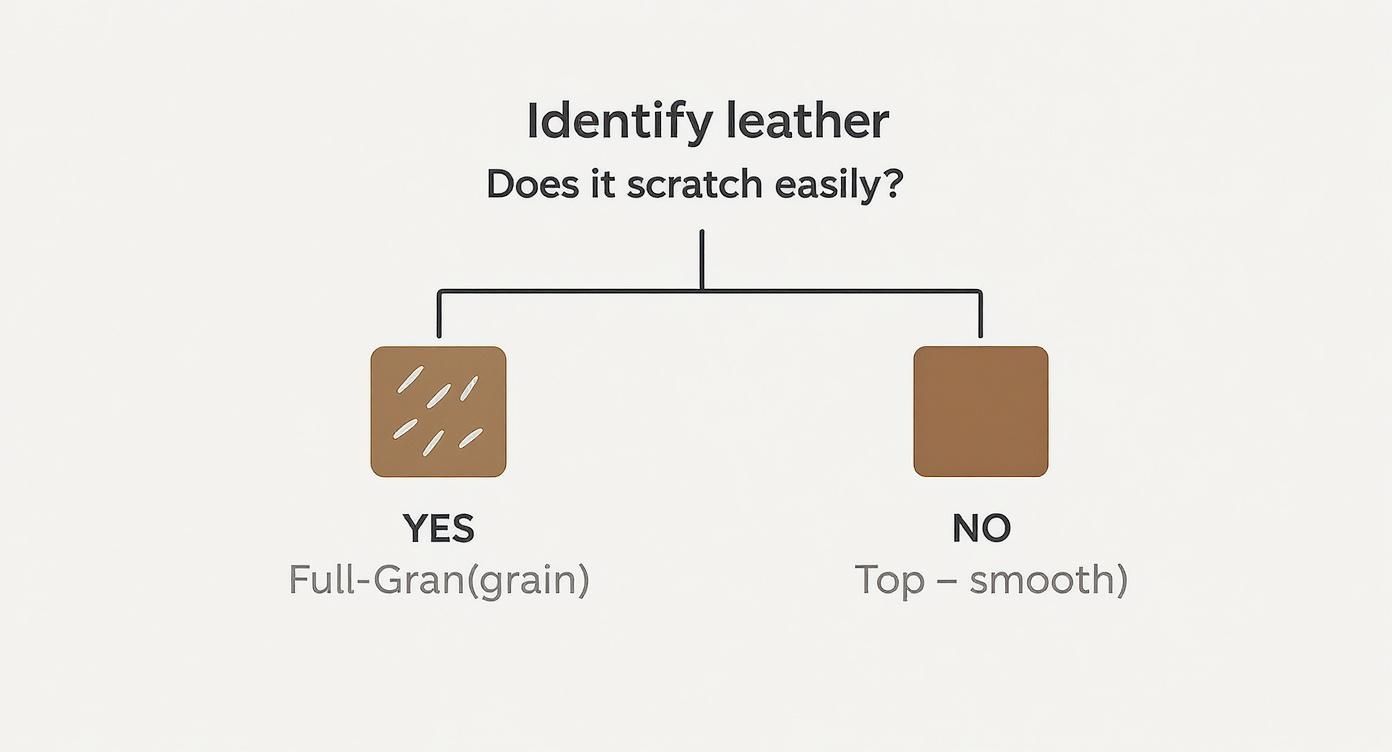 Identify leather

Does it scratch easily?

YES
Full-Gran(grain)

NO
Top – smooth)