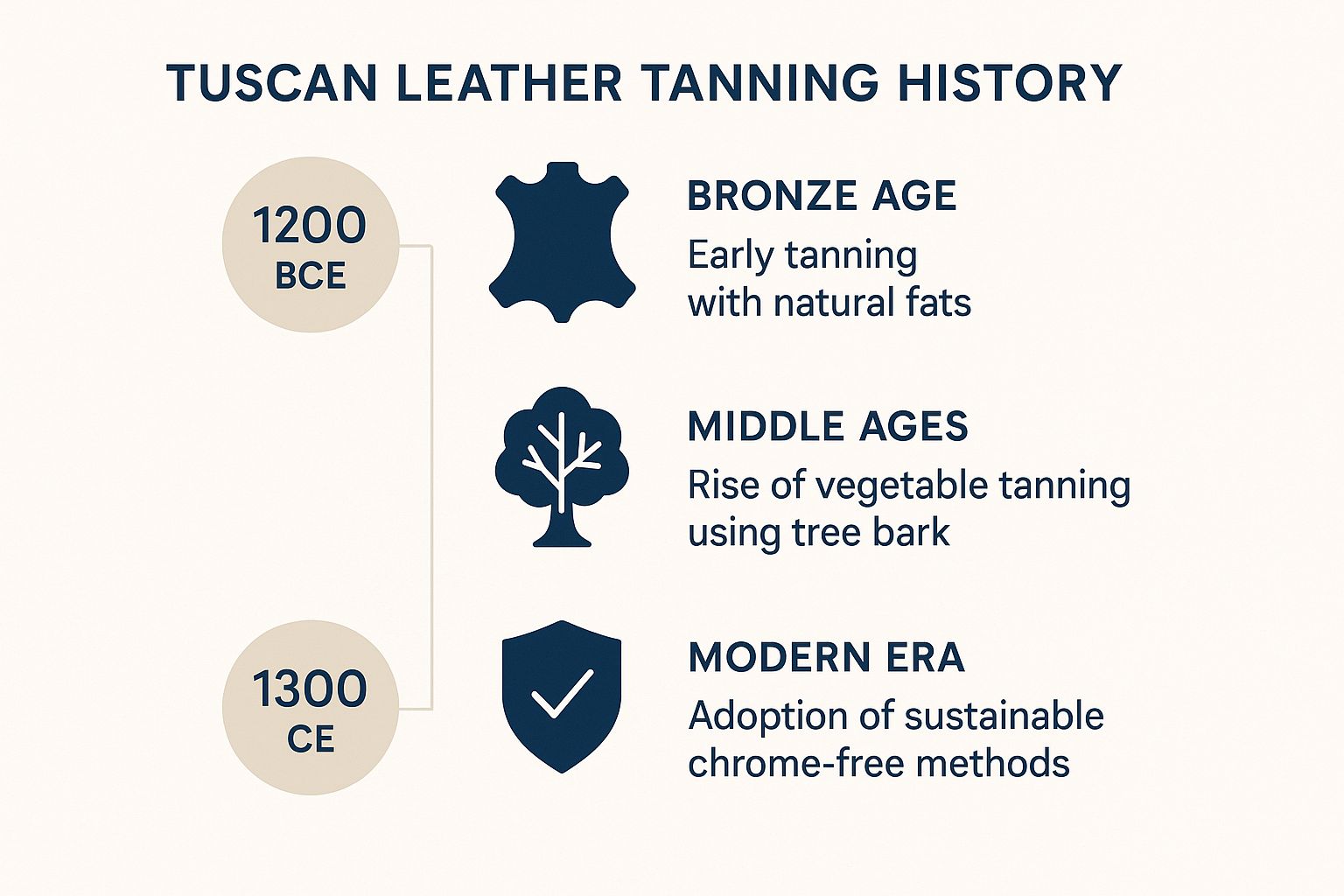 TUSCAN LEATHER TANNING HISTORY

1200 BCE

BRONZE AGE
Early tanning with natural fats

MIDDLE AGES
Rise of vegetable tanning using tree bark

1300 CE

MODERN ERA
Adoption of sustainable chrome-free methods