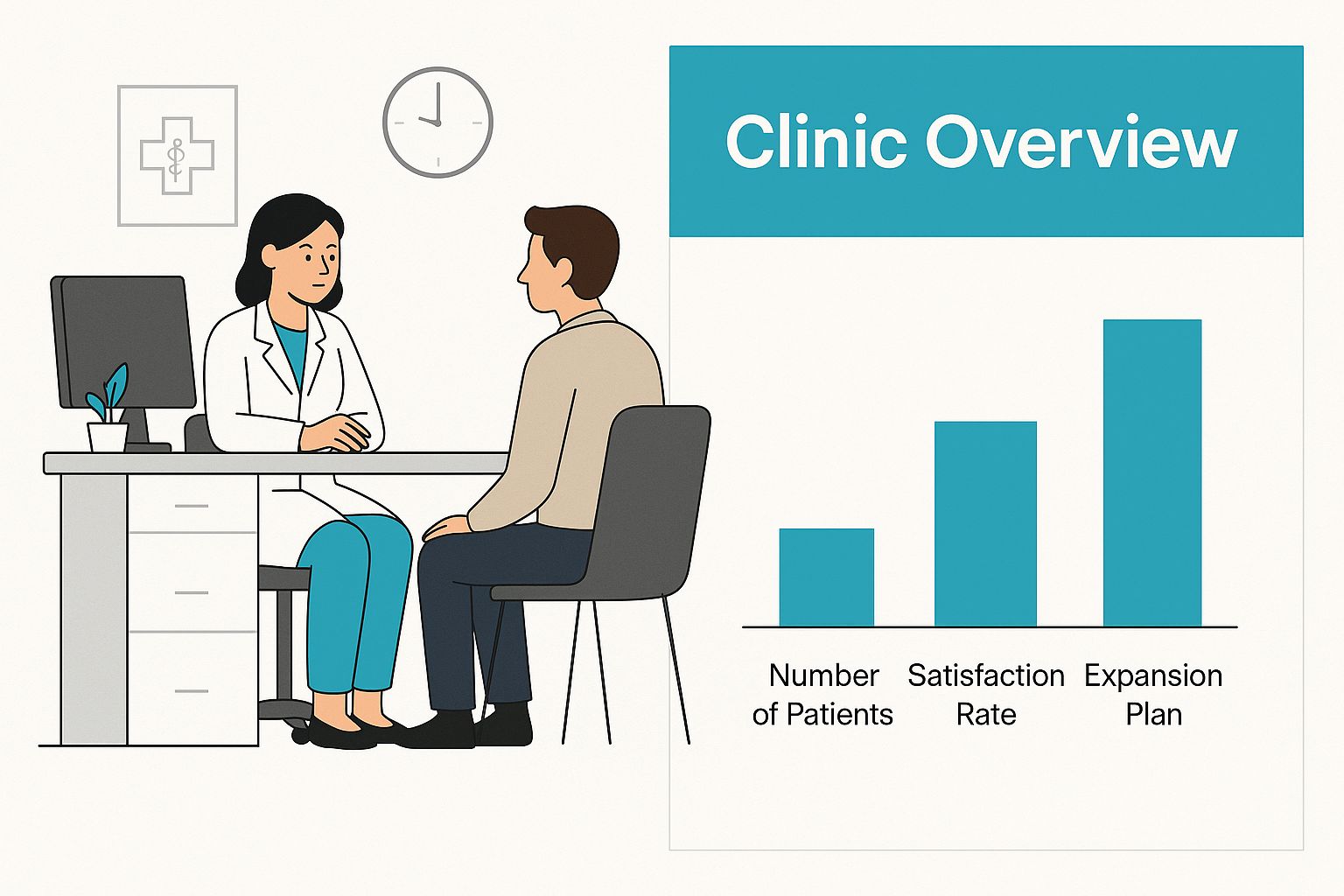 Clinic Overview

Number of Patients

Satisfaction Rate

Expansion Plan