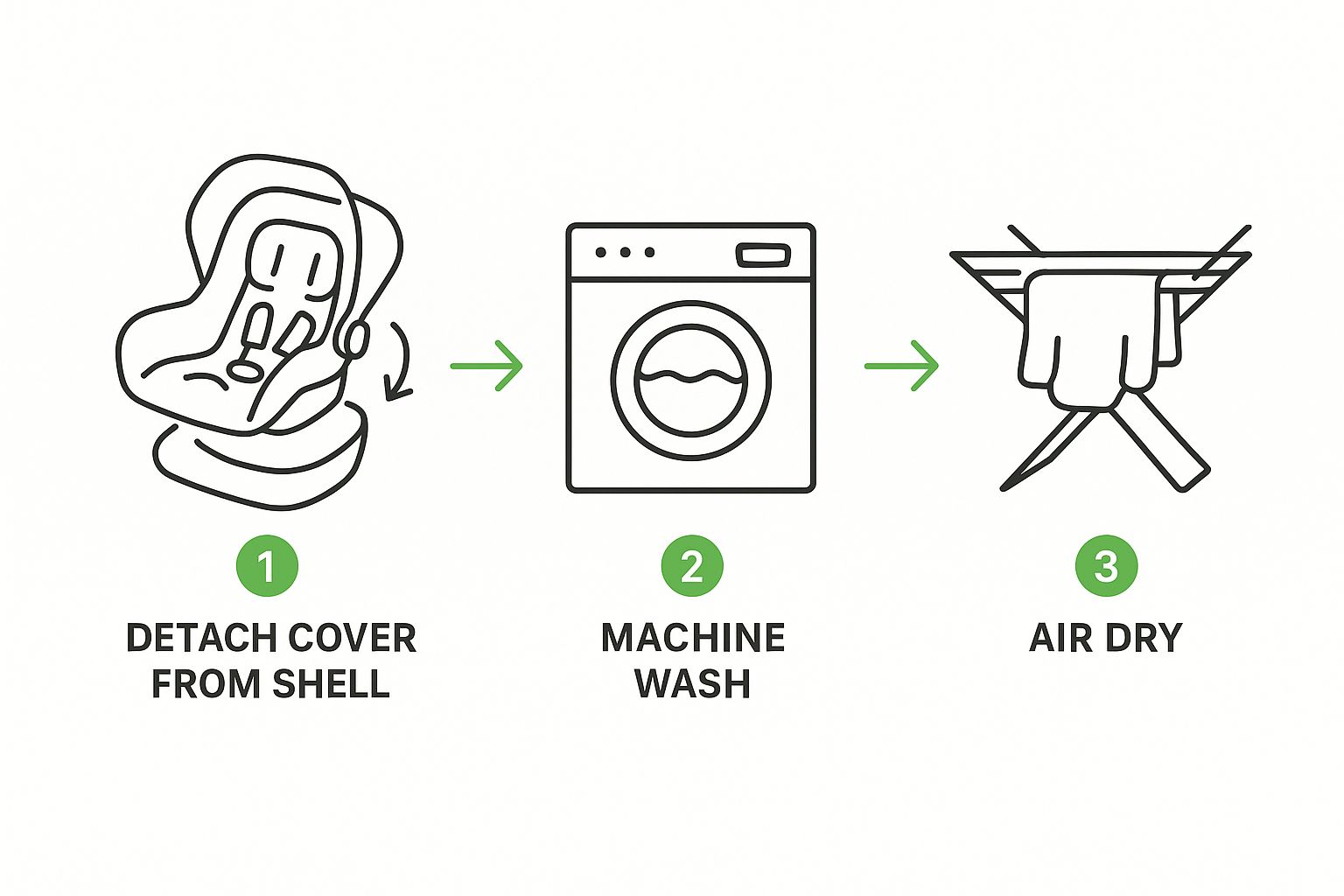 1
DETACH COVER FROM SHELL

2
MACHINE WASH

3
AIR DRY