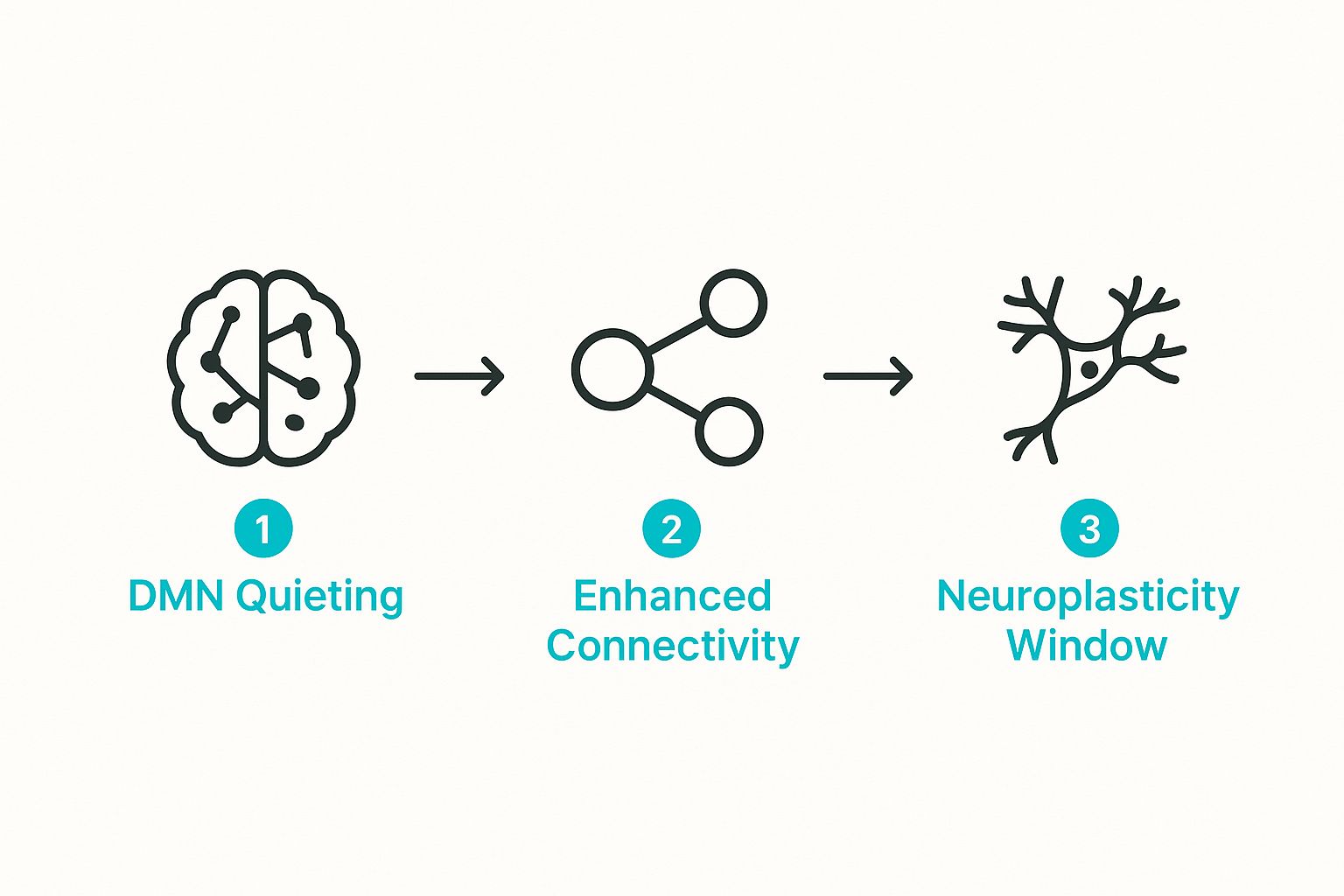 1
DMN Quieting

2
Enhanced Connectivity

3
Neuroplasticity Window