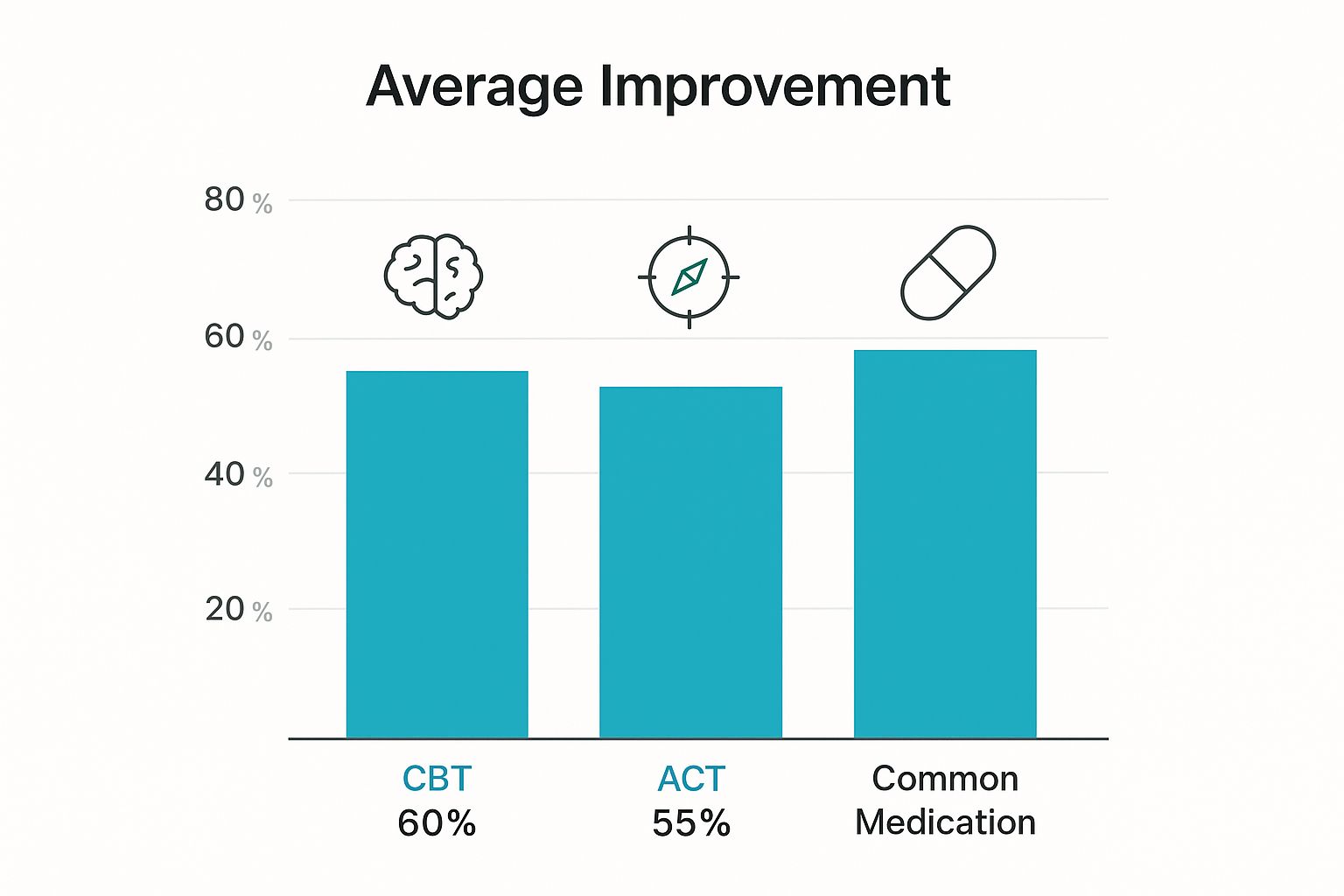 Average Improvement

80 %
60 %
40 %
20 %

CBT
60%

ACT
55%

Common
Medication