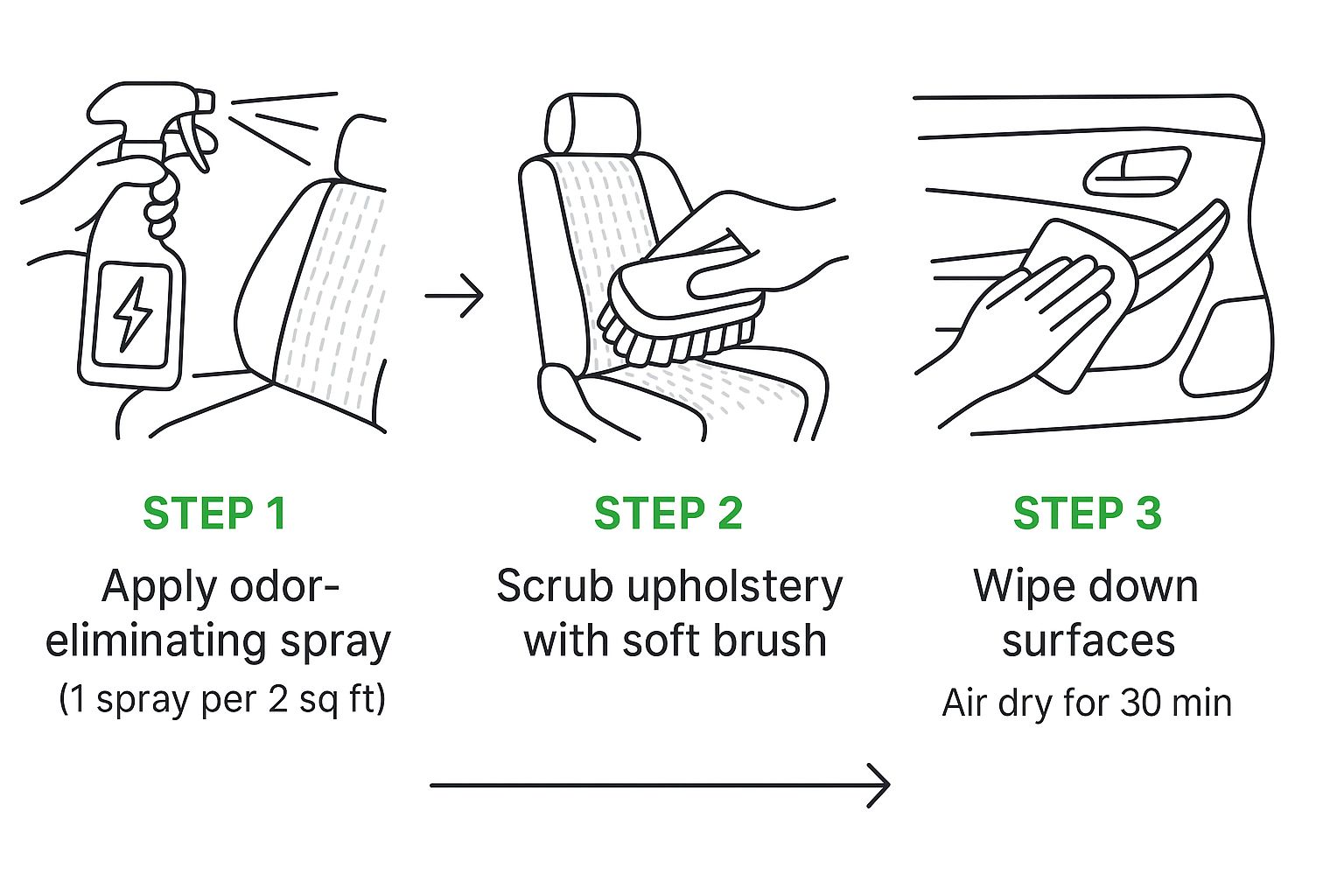 STEP 1
Apply odor-eliminating spray
(1 spray per 2 sq ft)

STEP 2
Scrub upholstery with soft brush

STEP 3
Wipe down surfaces
Air dry for 30 min