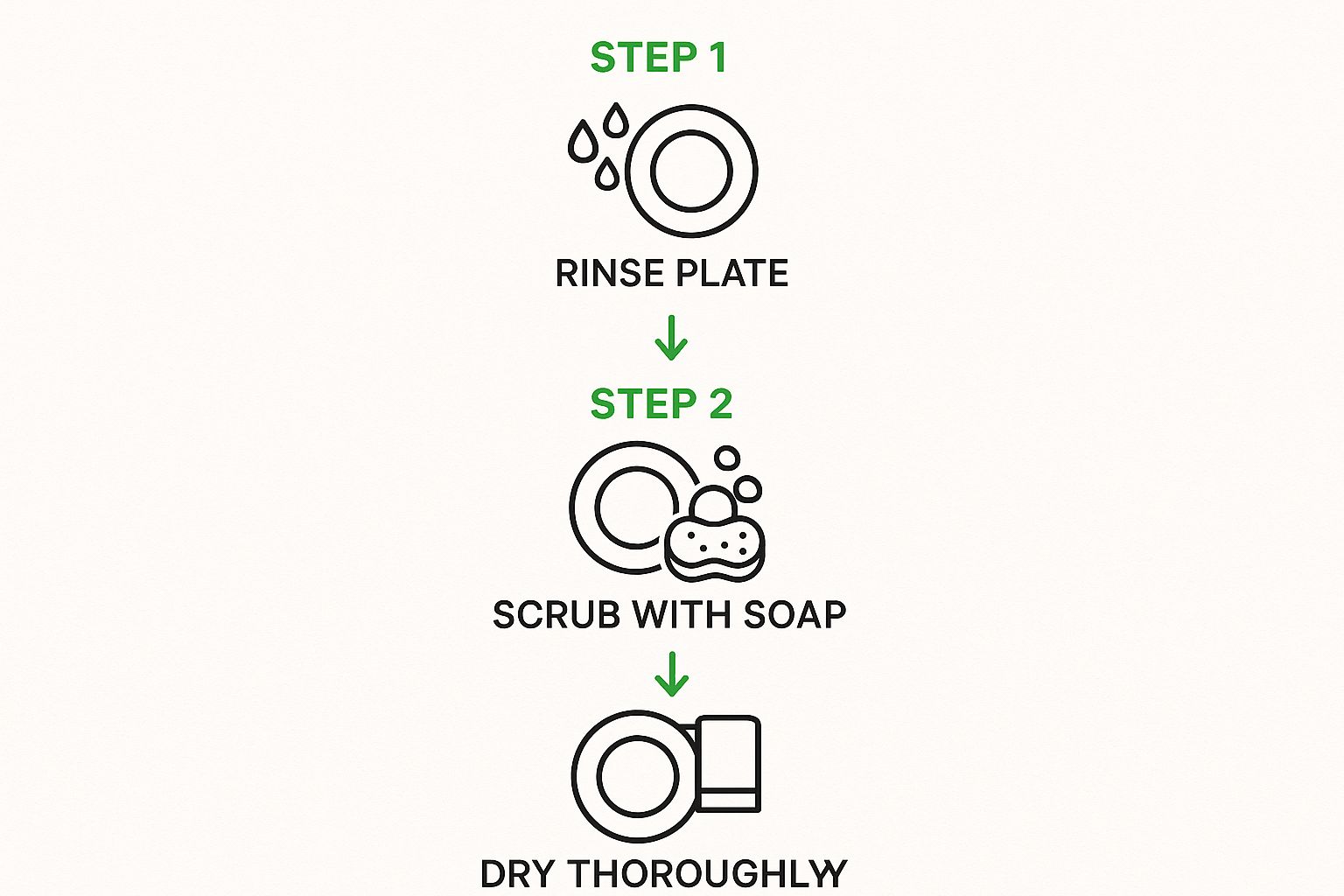 STEP 1

RINSE PLATE

STEP 2

SCRUB WITH SOAP

DRY THOROUGHLY