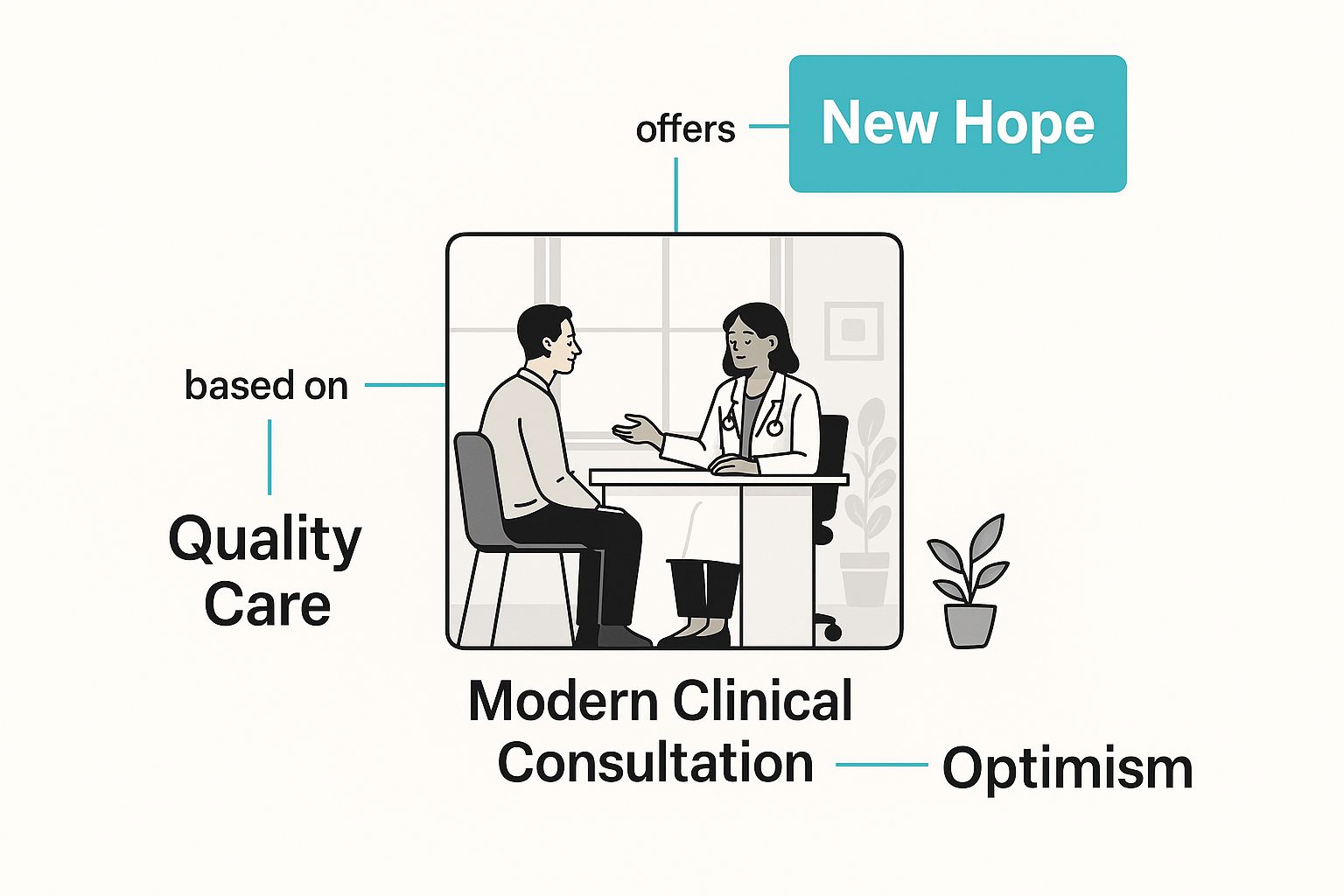 offers

New Hope

based on

Quality Care

Modern Clinical Consultation

Optimism