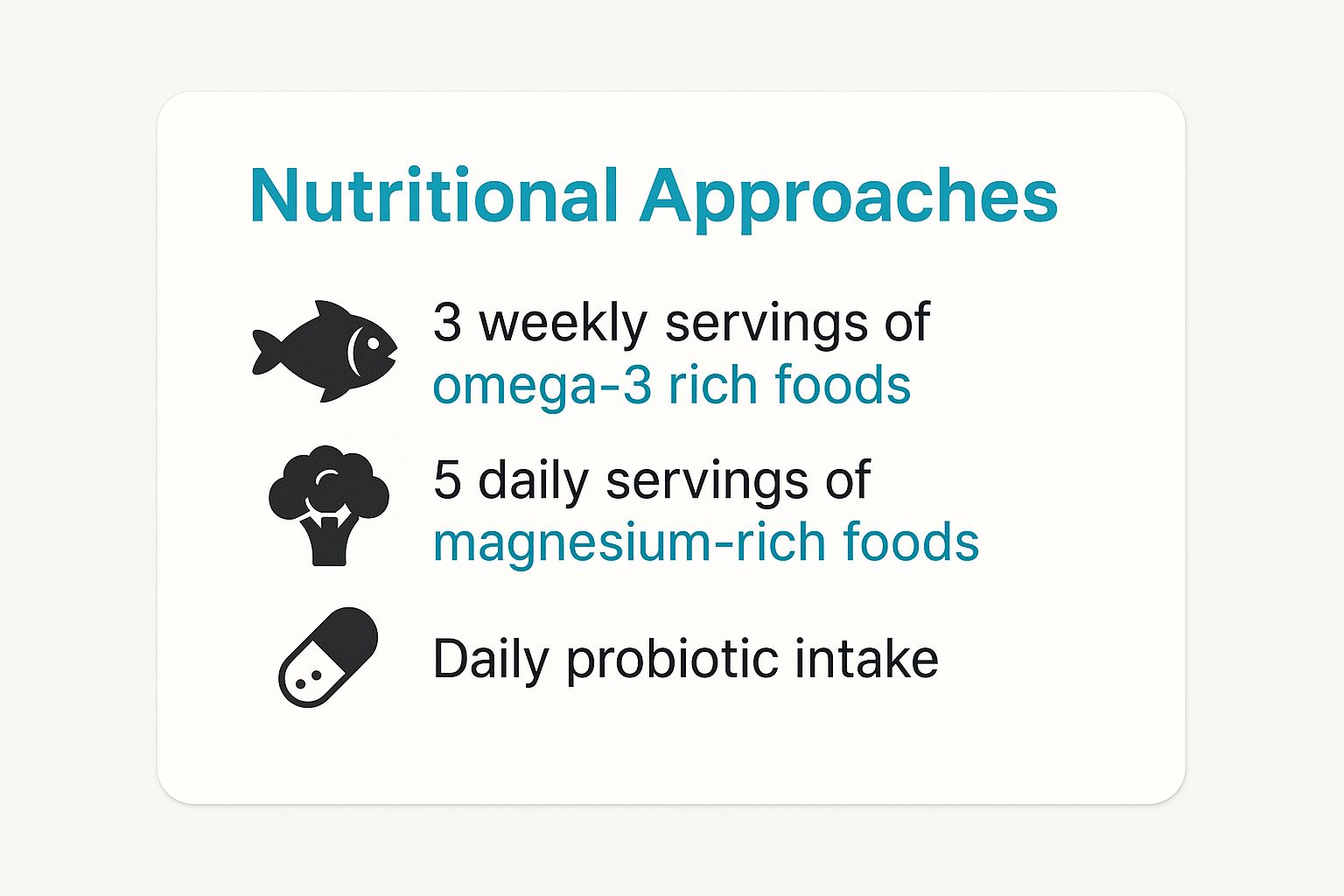 Nutritional Approaches

3 weekly servings of omega-3 rich foods

5 daily servings of magnesium-rich foods

Daily probiotic intake