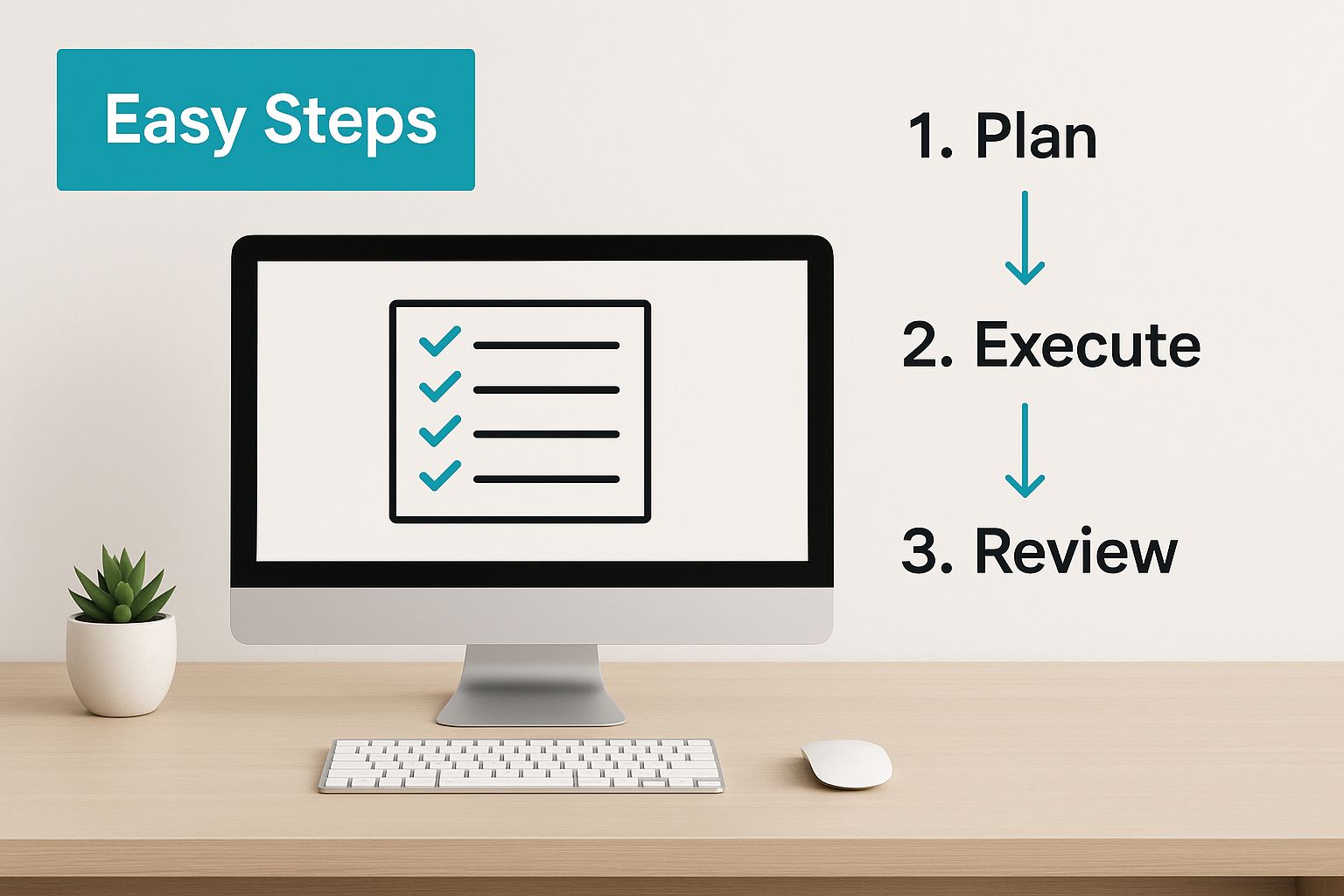 Easy Steps

1. Plan

2. Execute

3. Review