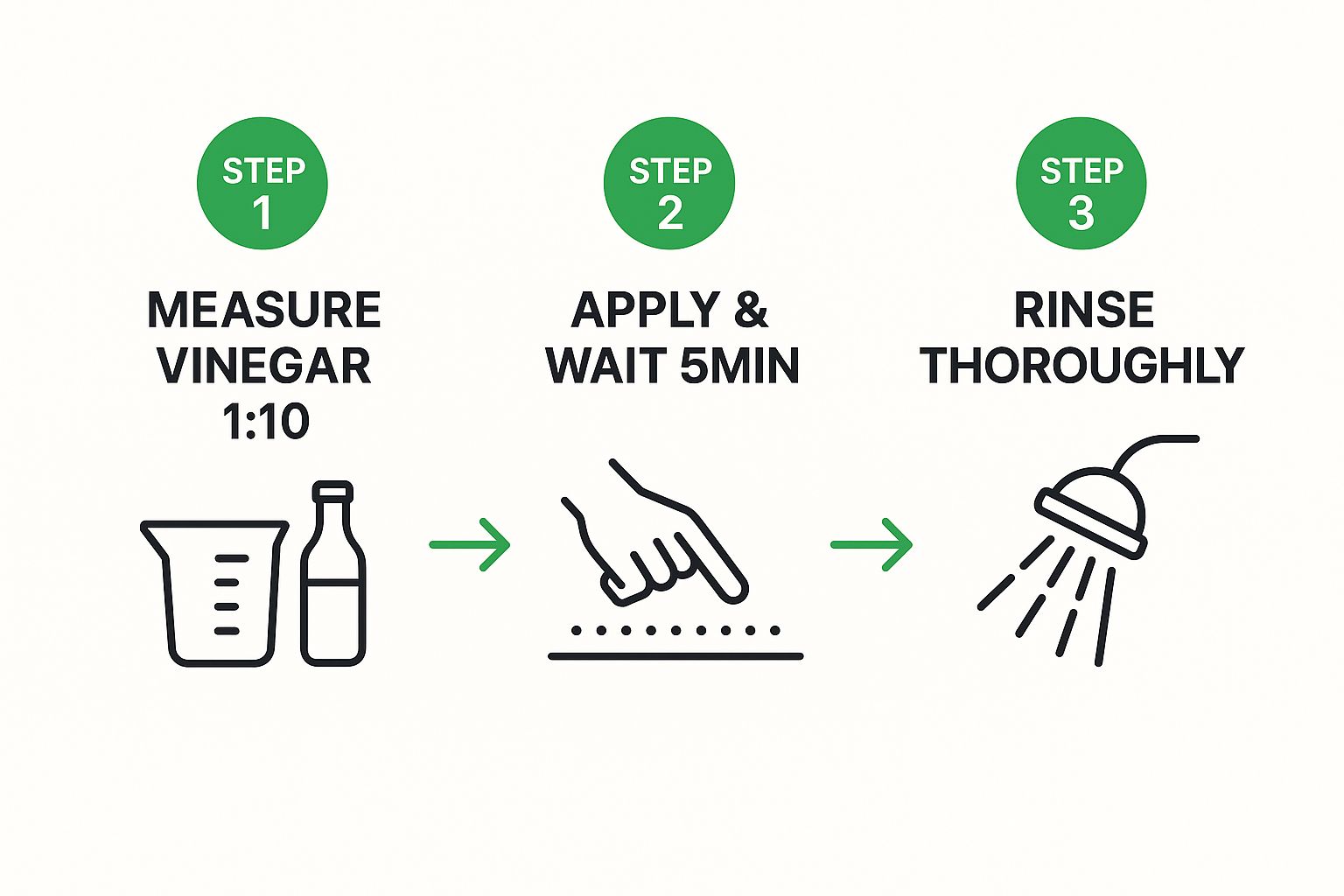 STEP 1

MEASURE VINEGAR 1:10

STEP 2

APPLY & WAIT 5MIN

STEP 3

RINSE THOROUGHLY