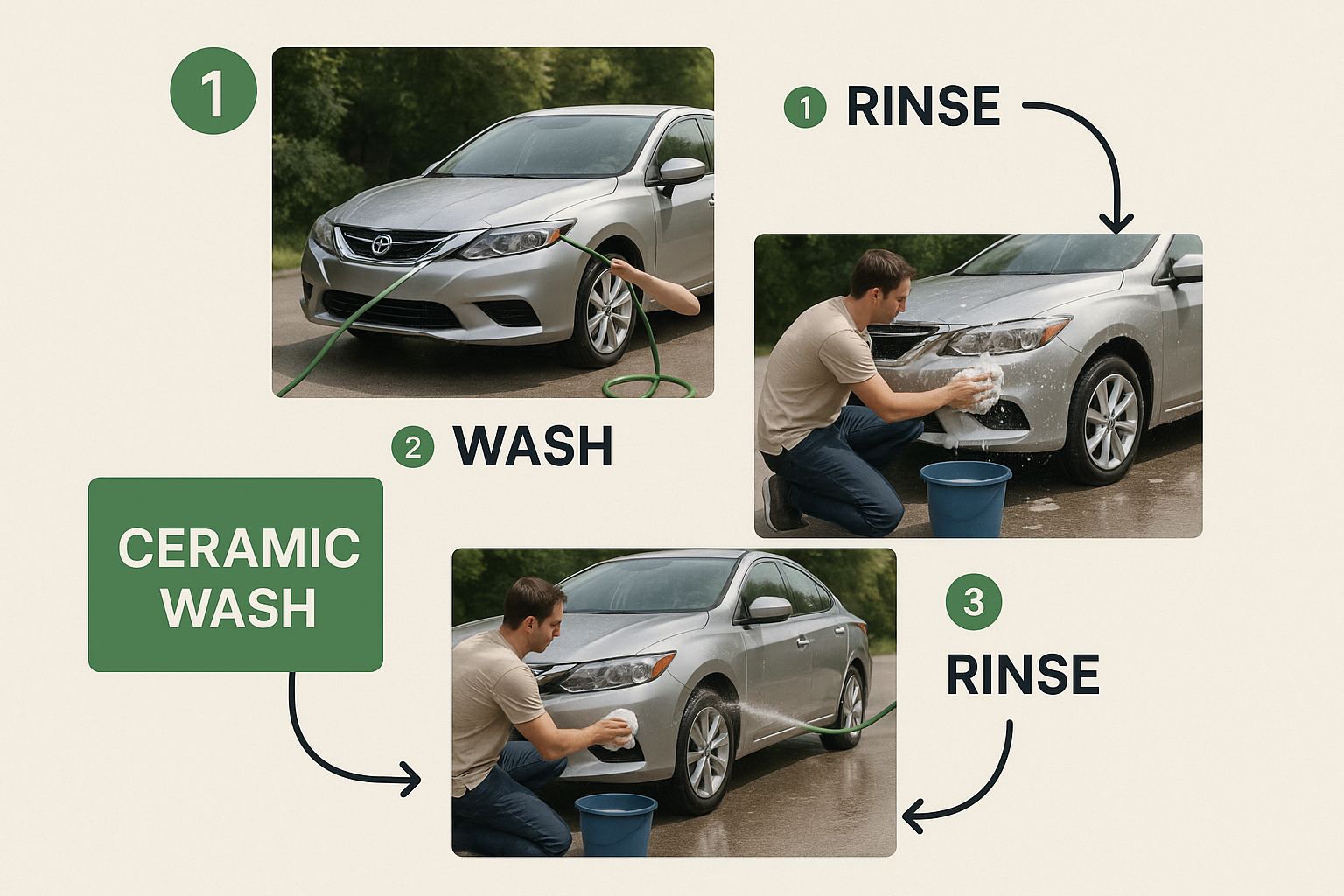 1

1 RINSE

2 WASH

CERAMIC WASH

3

RINSE