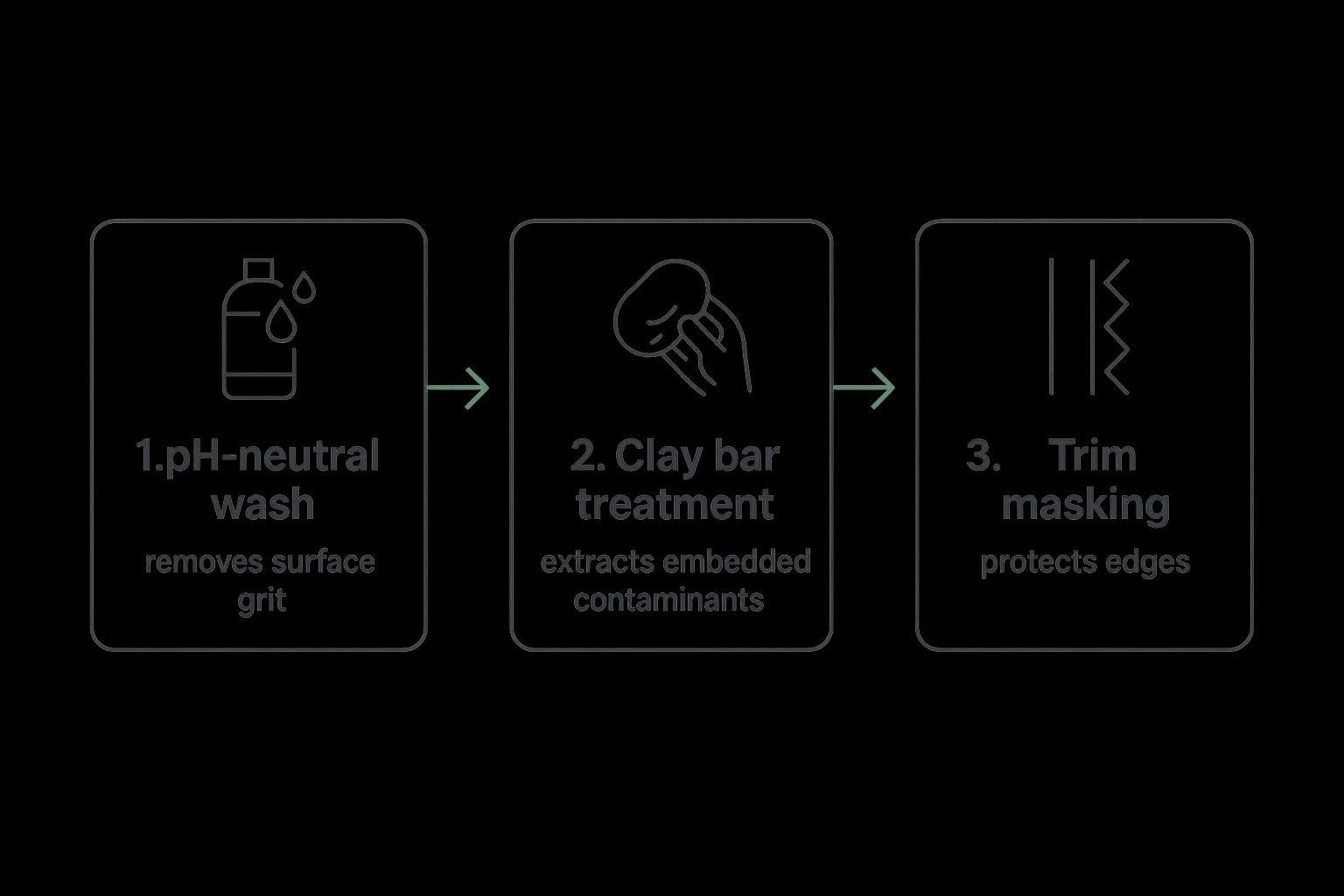 1.pH-neutral wash

removes surface grit

2. Clay bar treatment

extracts embedded contaminants

3. Trim masking

protects edges