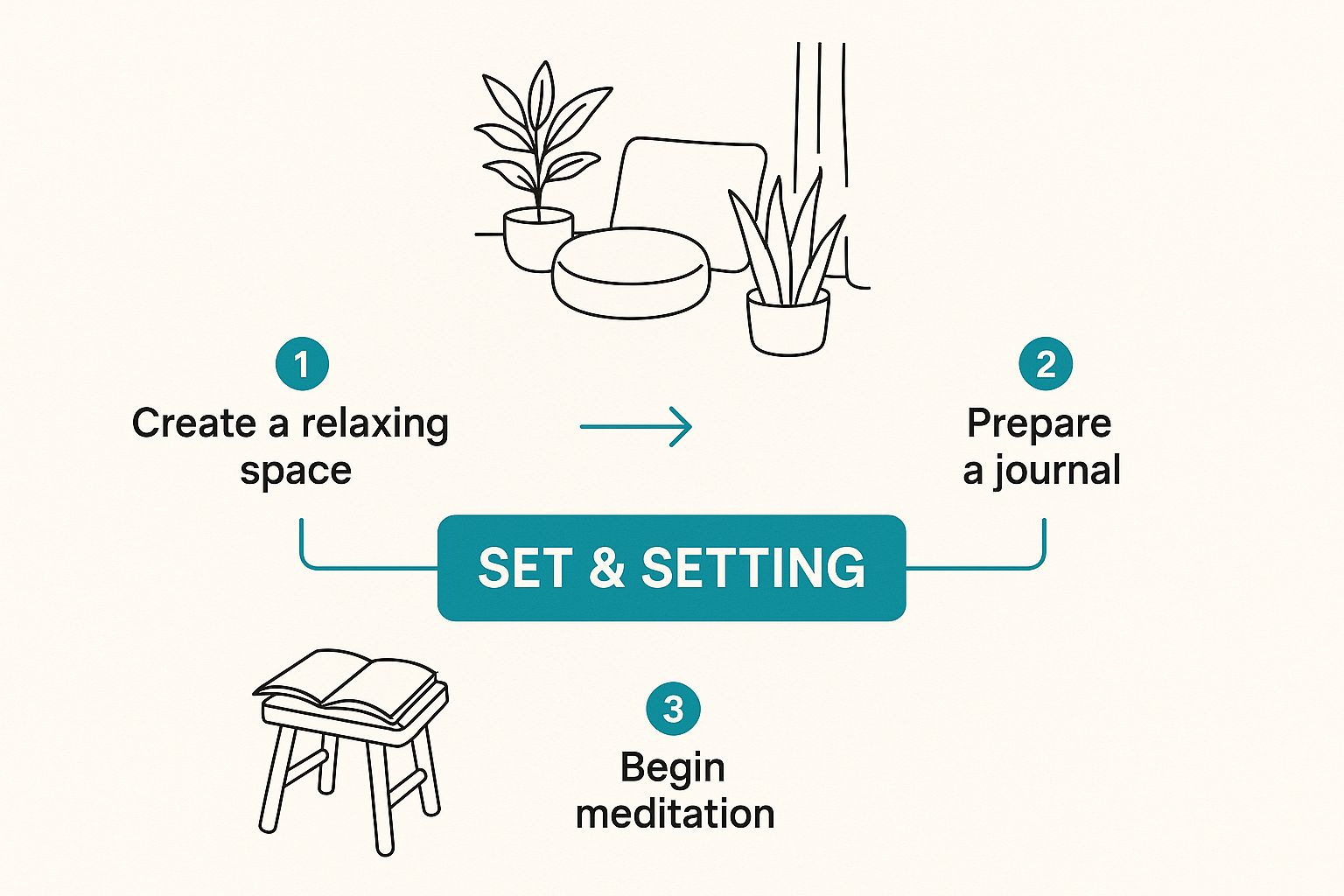 1
Create a relaxing space

2
Prepare a journal

SET & SETTING

3
Begin meditation