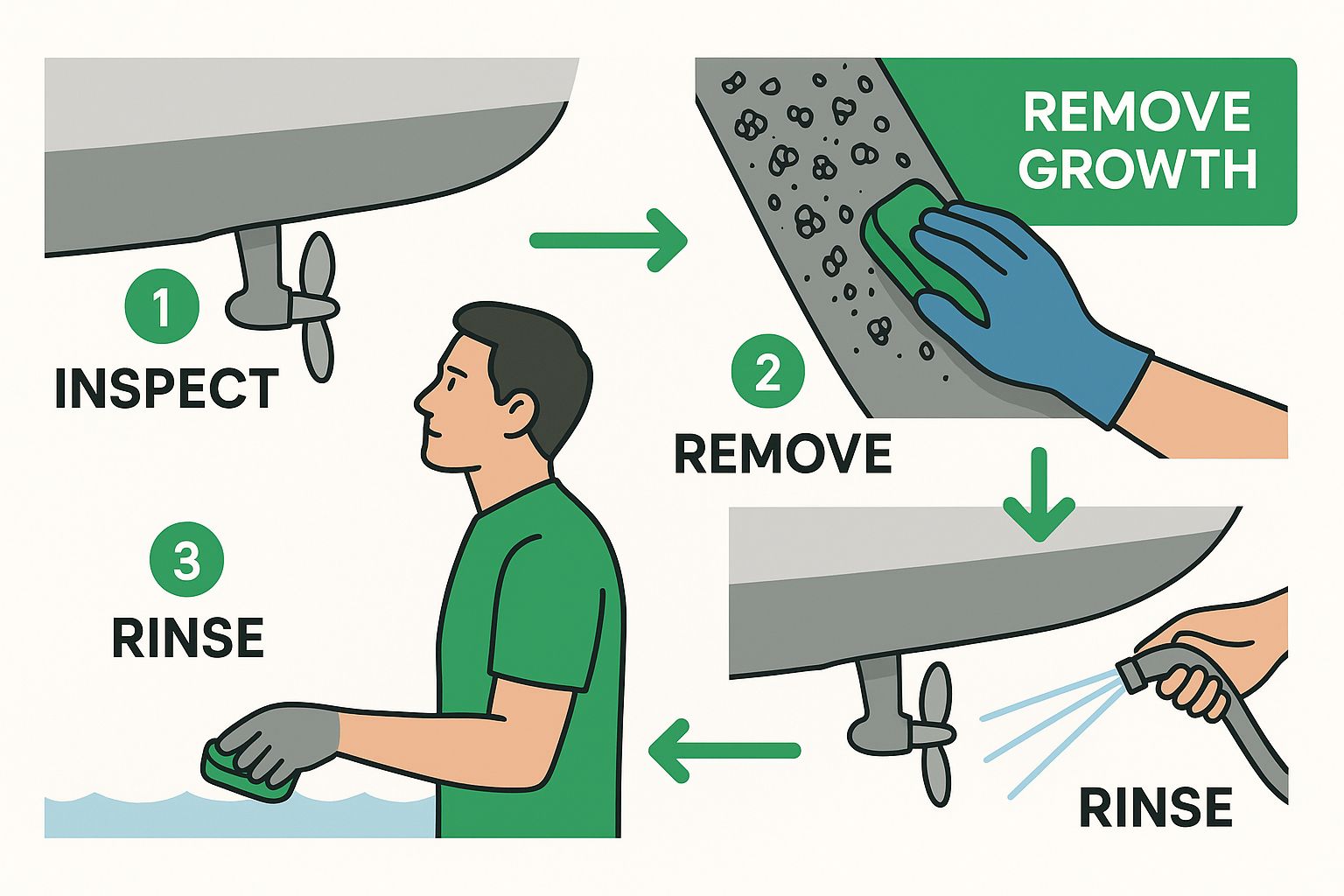 1
INSPECT

REMOVE GROWTH

2
REMOVE

3
RINSE

RINSE