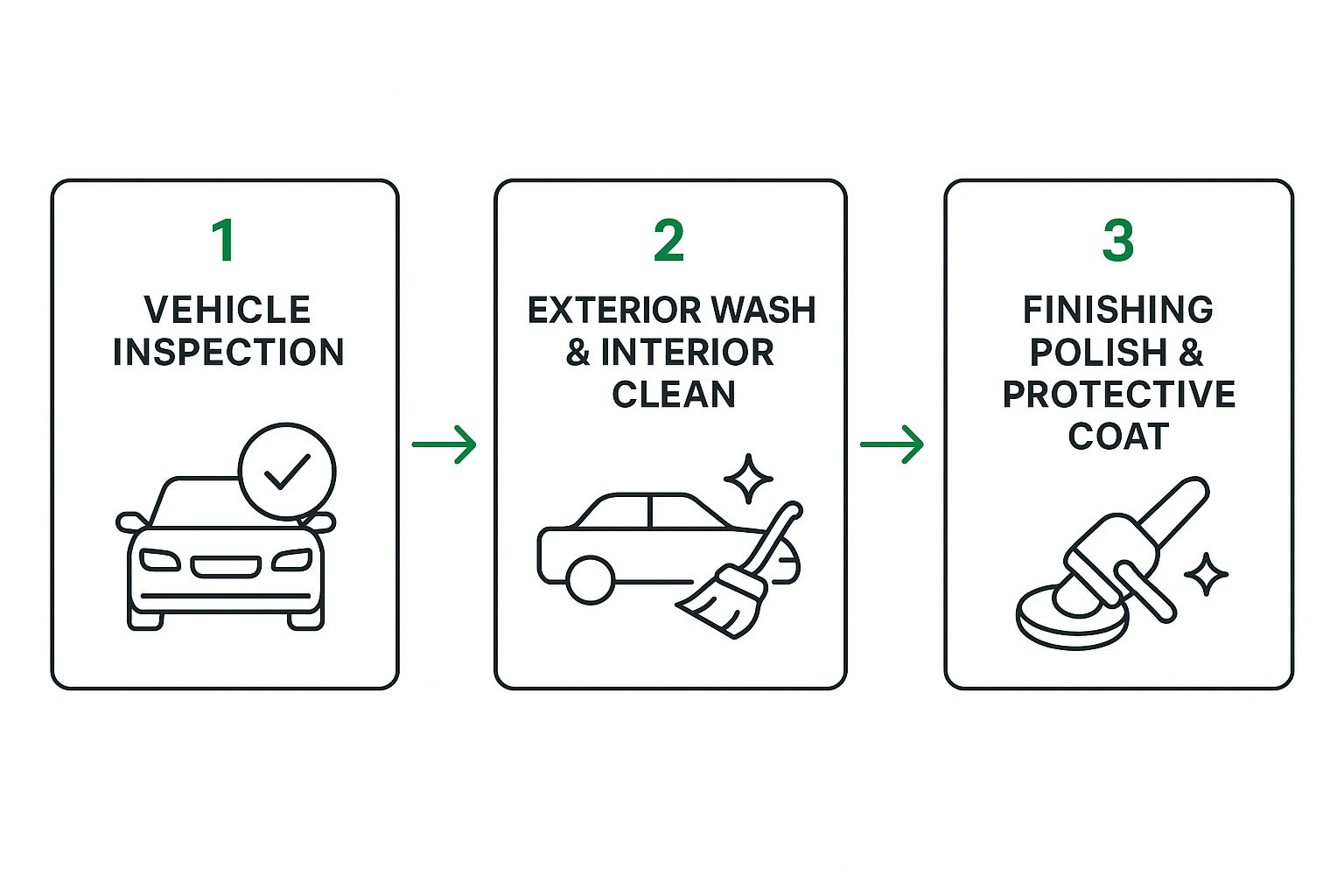 1

VEHICLE INSPECTION

2

EXTERIOR WASH & INTERIOR CLEAN

3

FINISHING POLISH & PROTECTIVE COAT