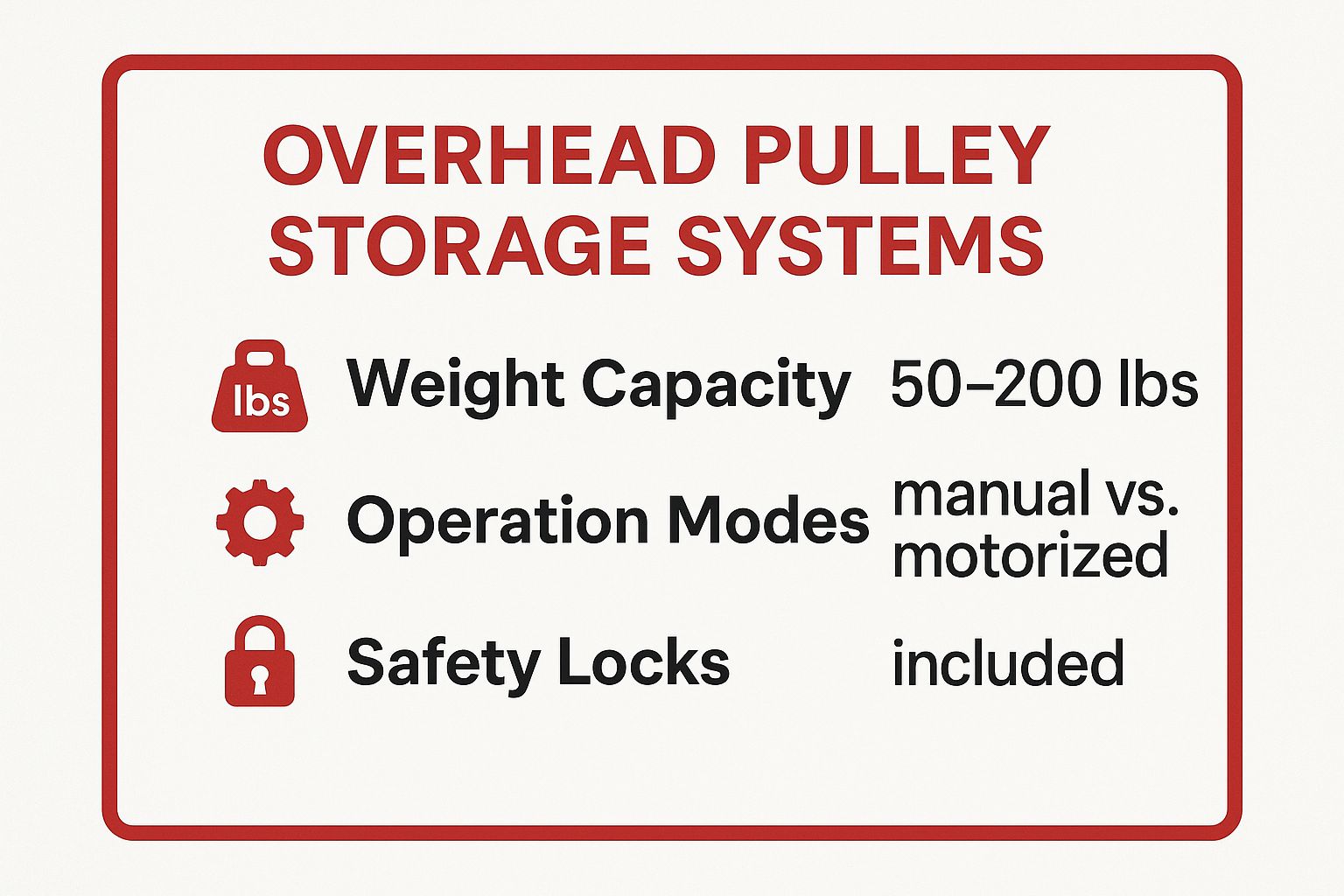 OVERHEAD PULLEY STORAGE SYSTEMS

lbs Weight Capacity 50–200 lbs

Operation Modes manual vs. motorized

Safety Locks included