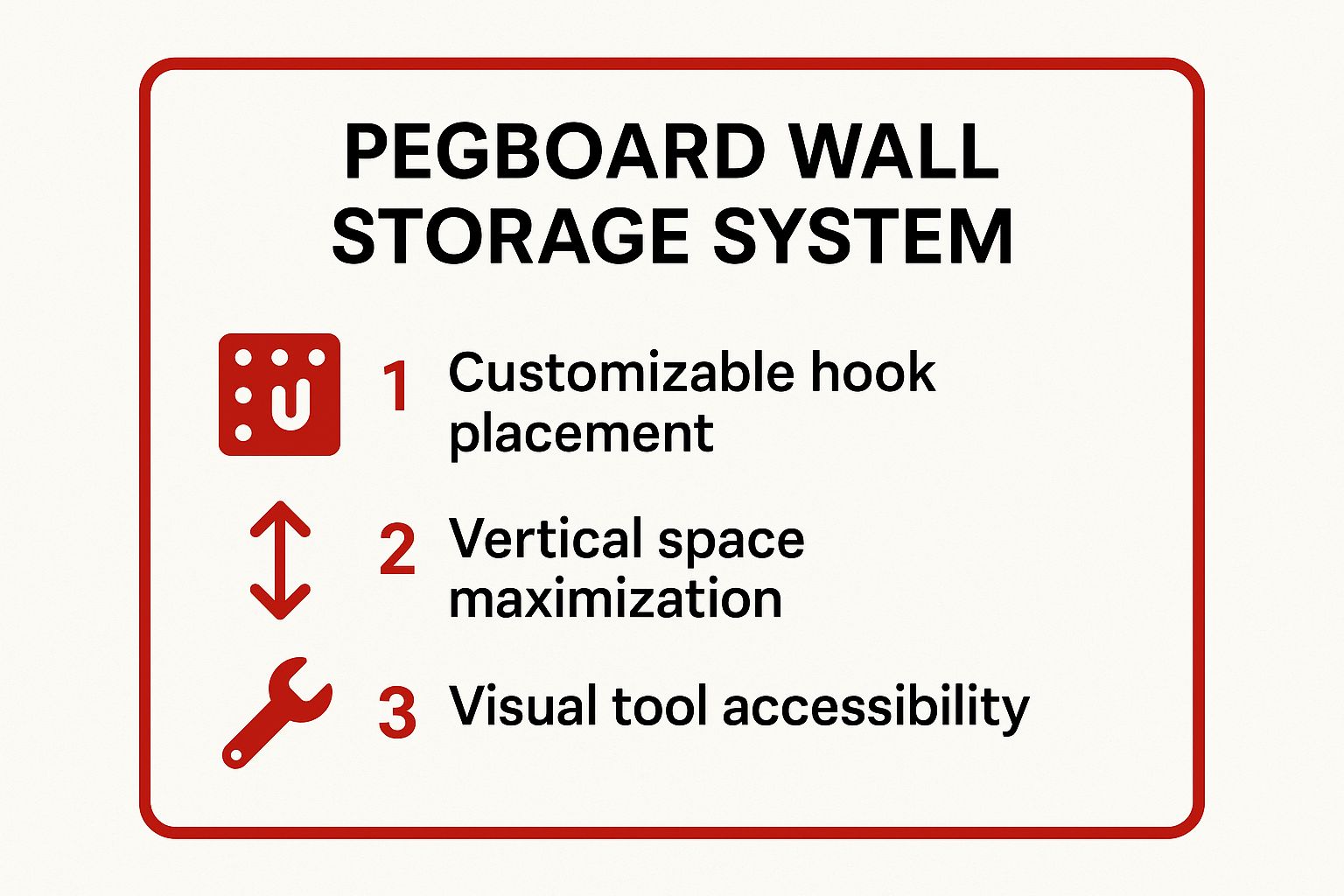 PEGBOARD WALL STORAGE SYSTEM

1 Customizable hook placement

2 Vertical space maximization

3 Visual tool accessibility