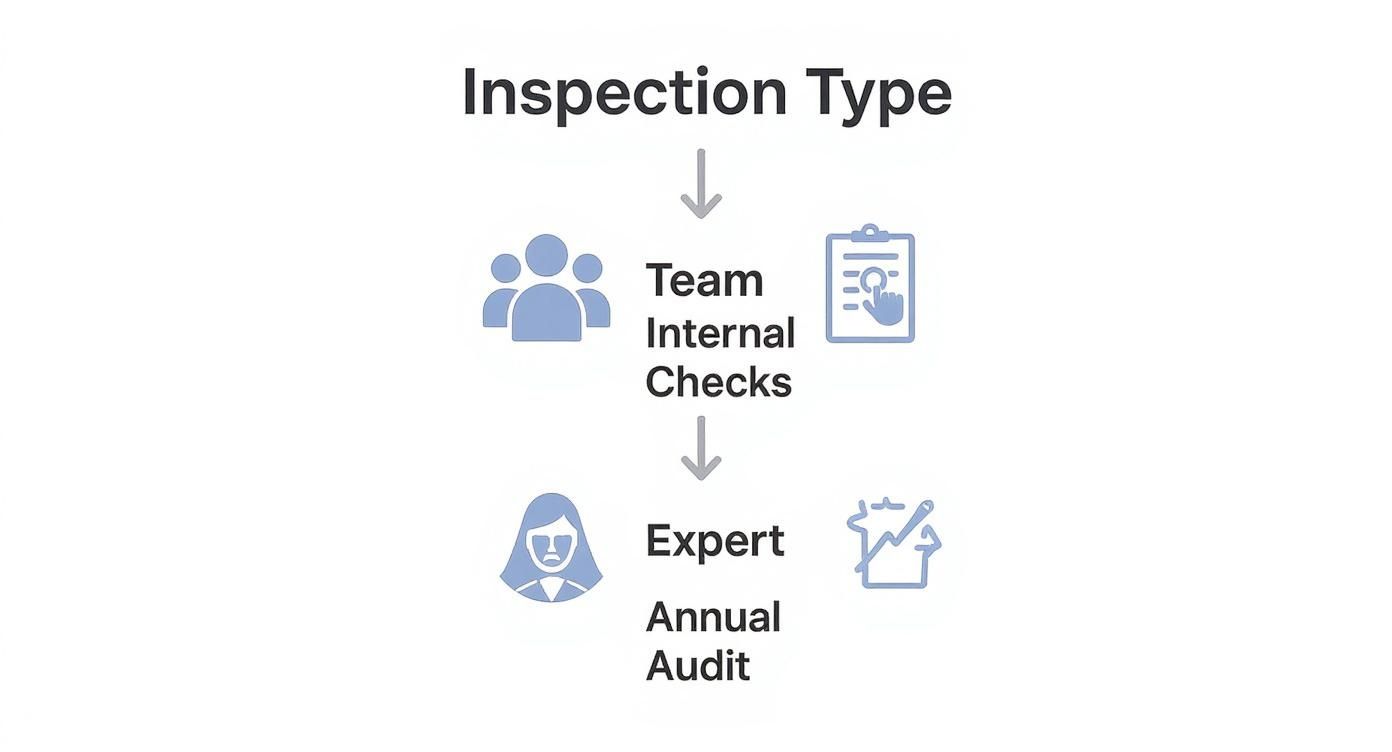 Inspection Type

Team

Internal Checks

Expert

Annual Audit