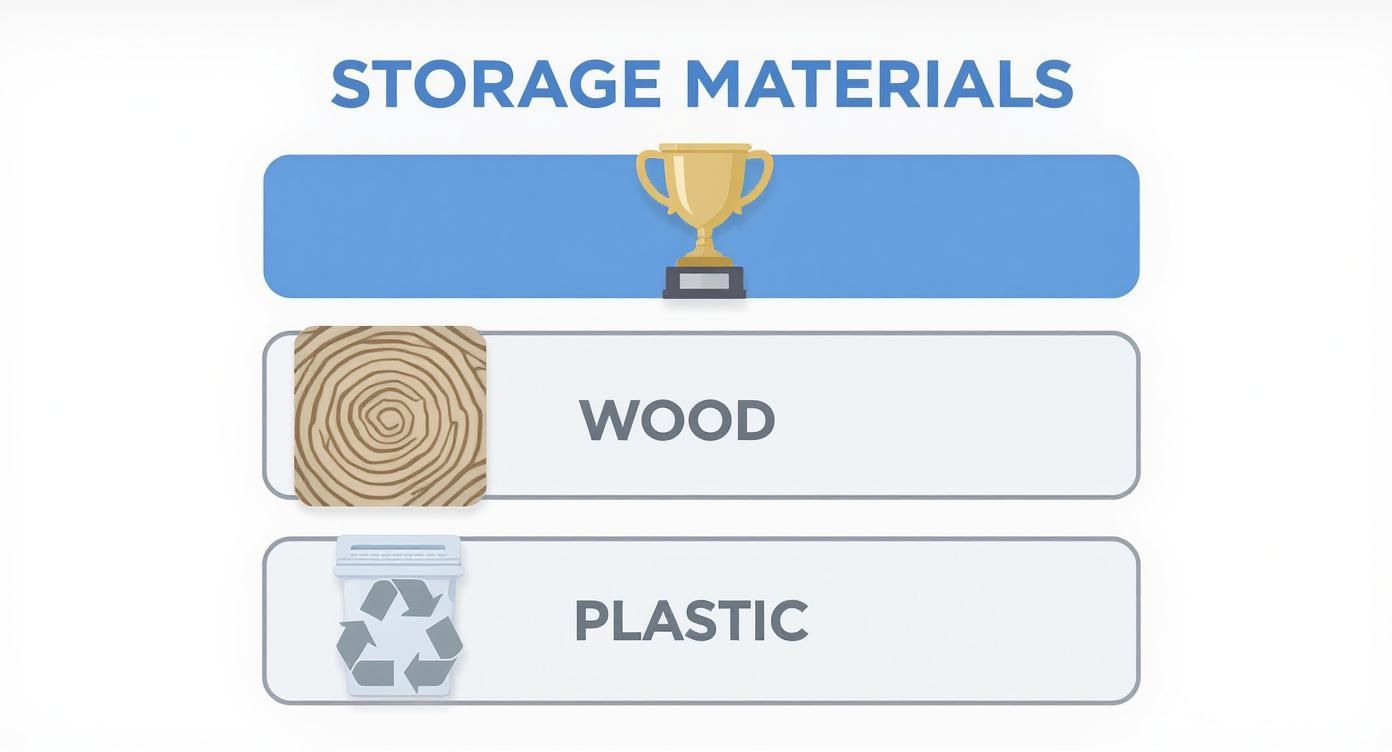 STORAGE MATERIALS

WOOD

PLASTIC