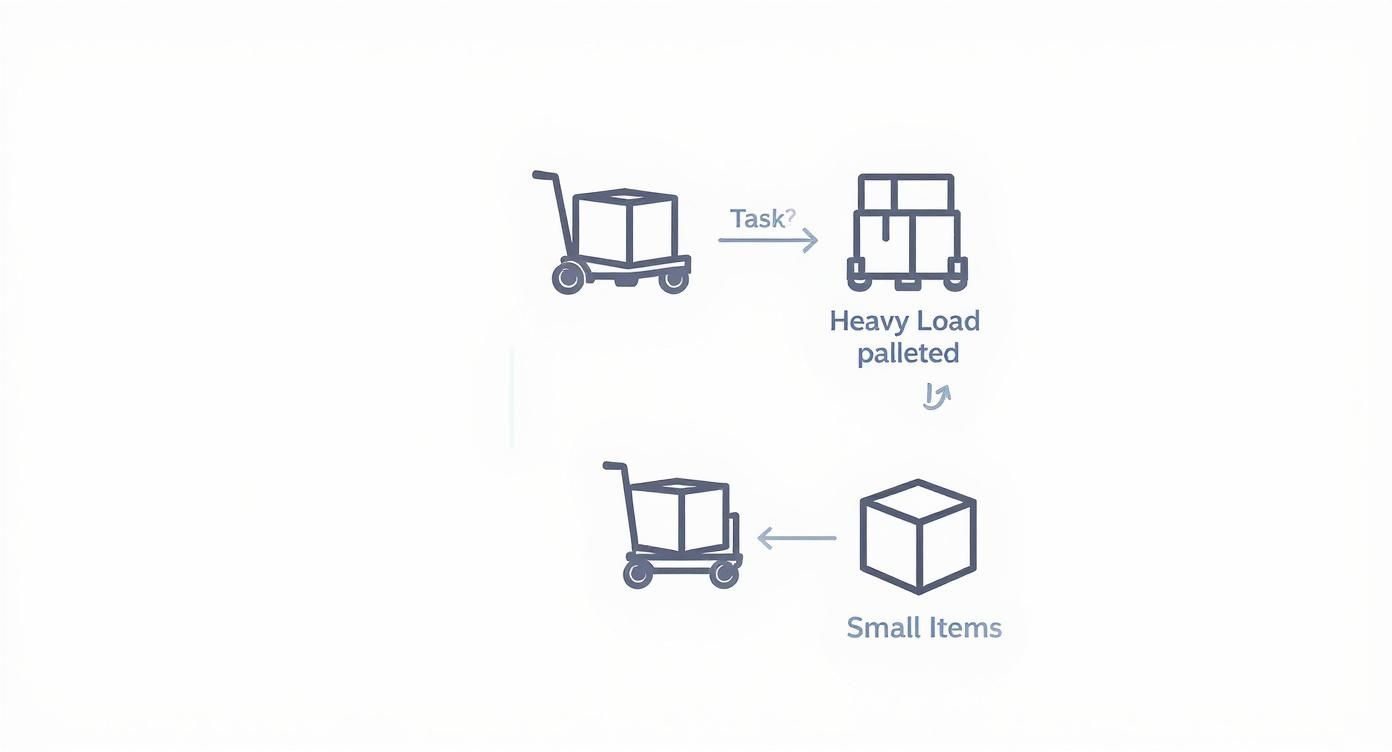 Task?

Heavy Load palleted

Small Items