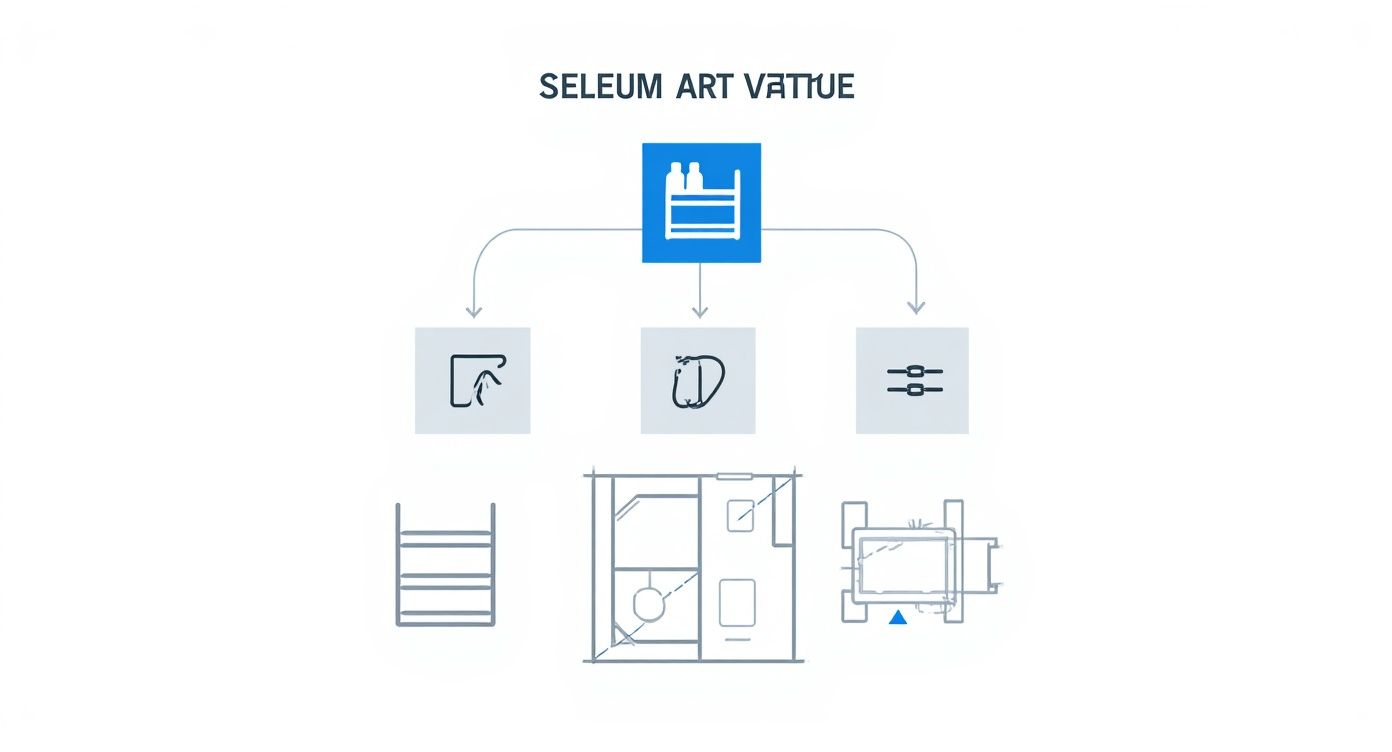 SELEUM ART VATTUE