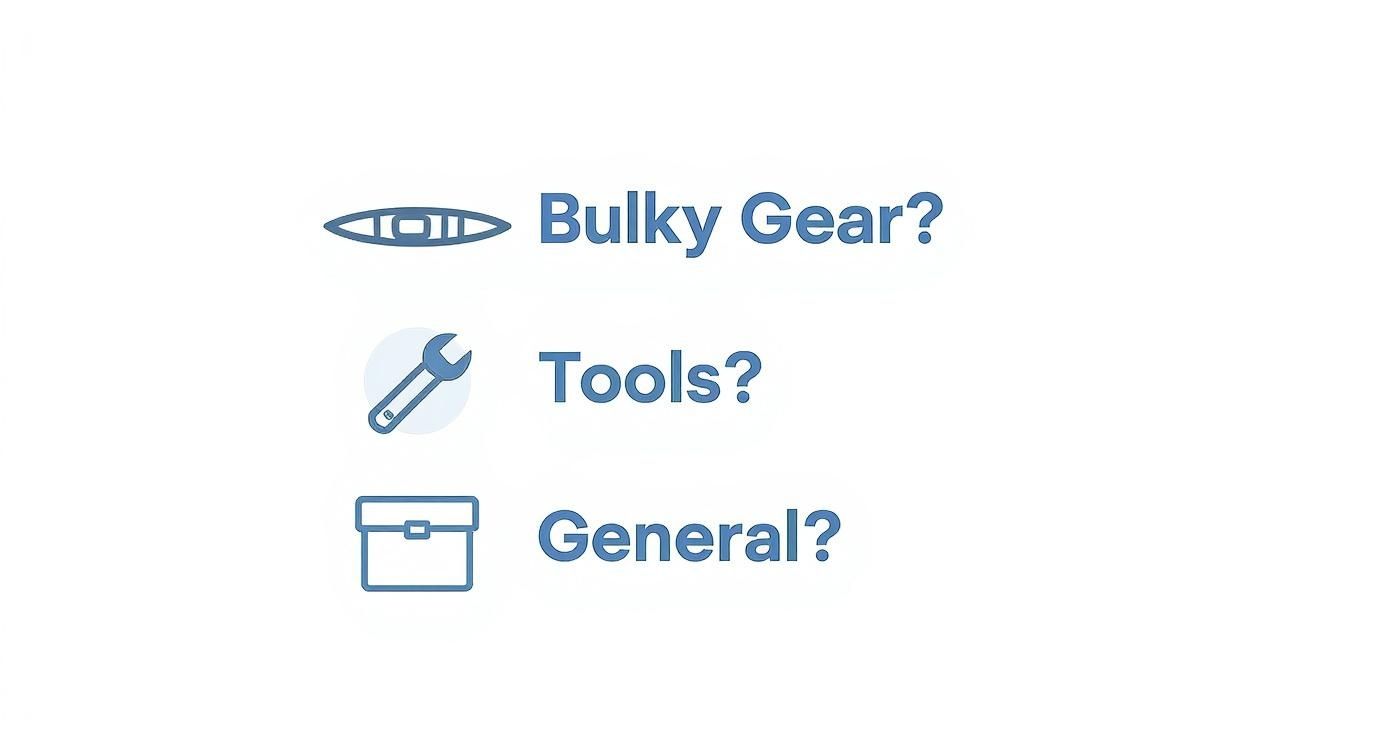 Bulky Gear?

Tools?

General?