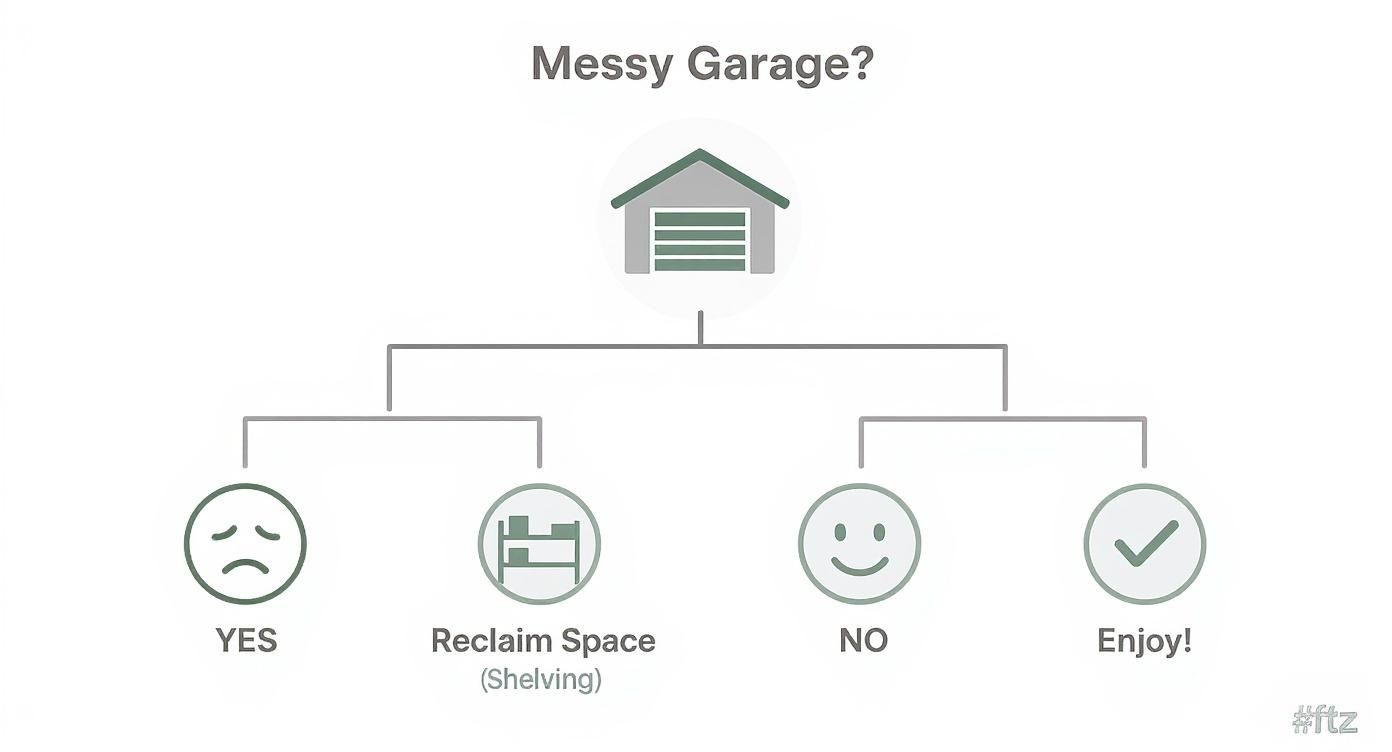 Messy Garage?

YES

Reclaim Space
(Shelving)

NO

Enjoy!

#ftz