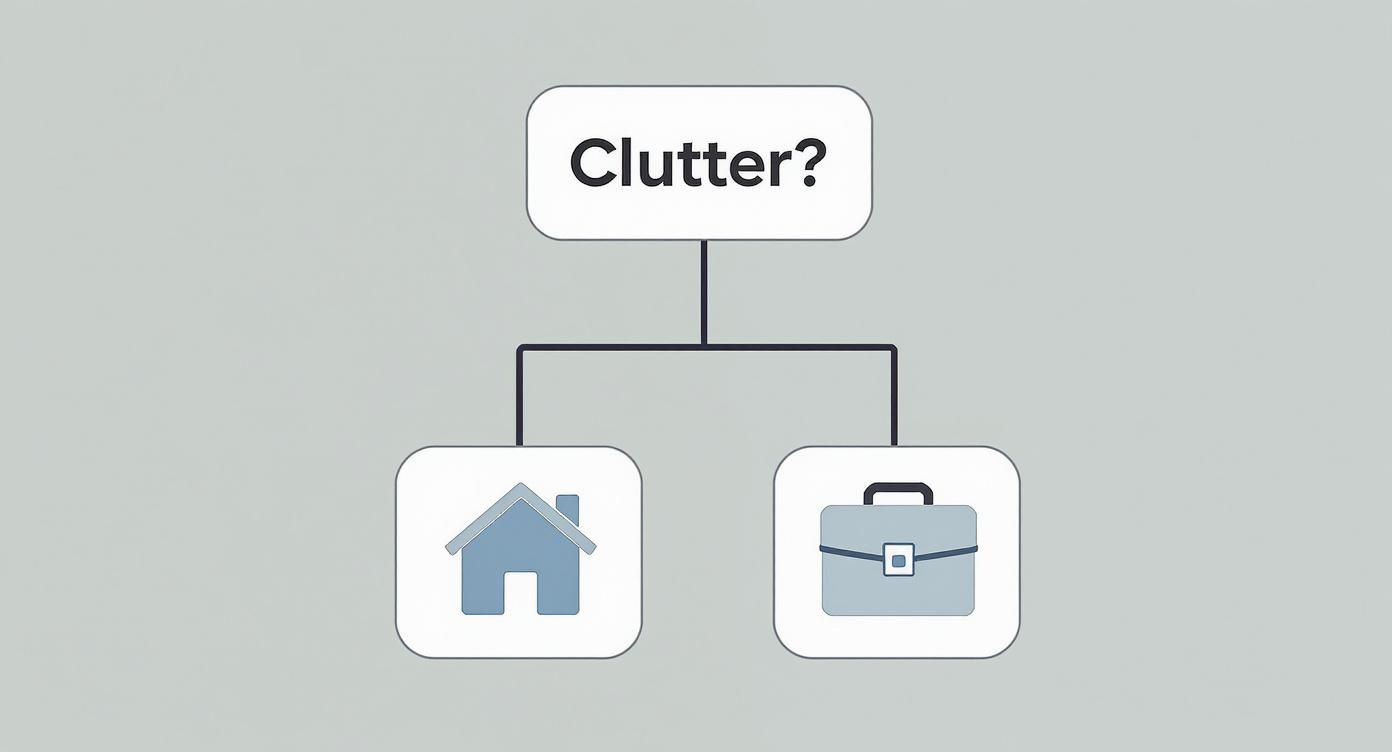 Clutter?