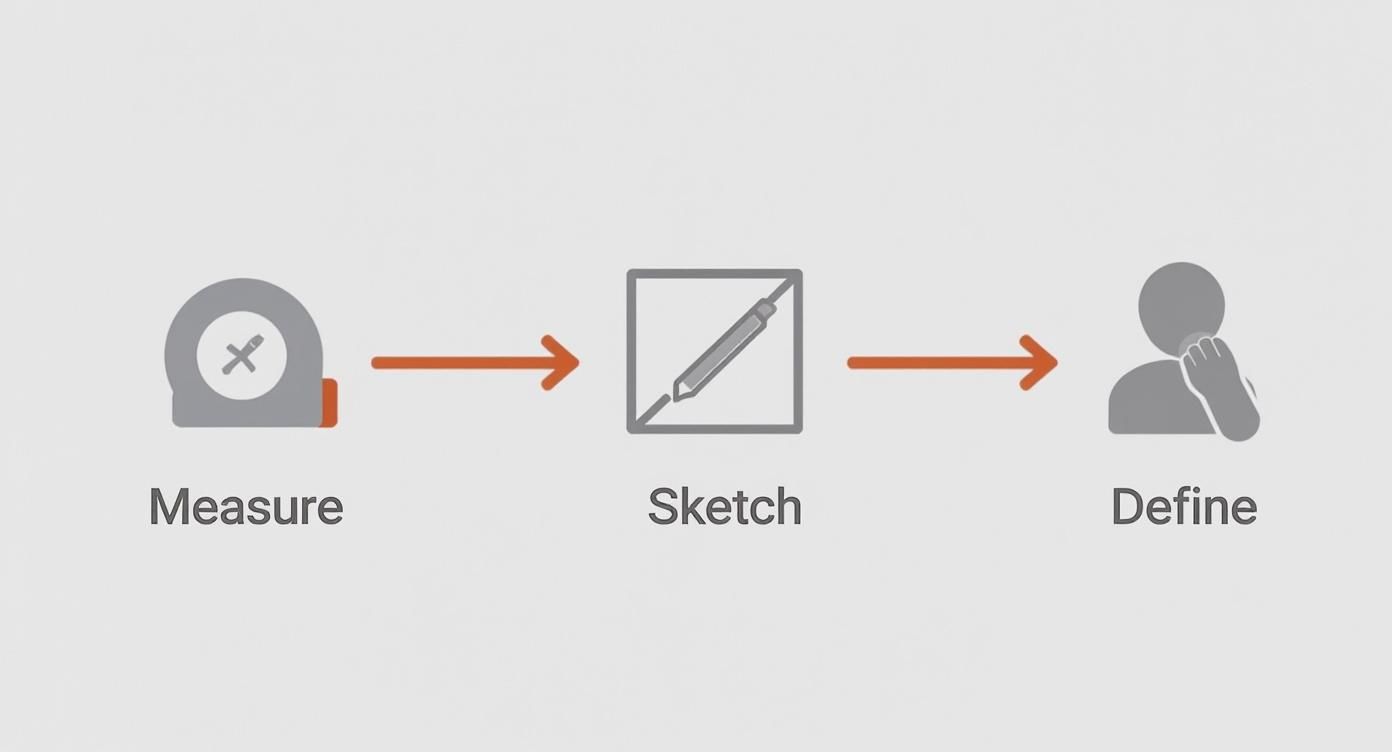 Measure

Sketch

Define