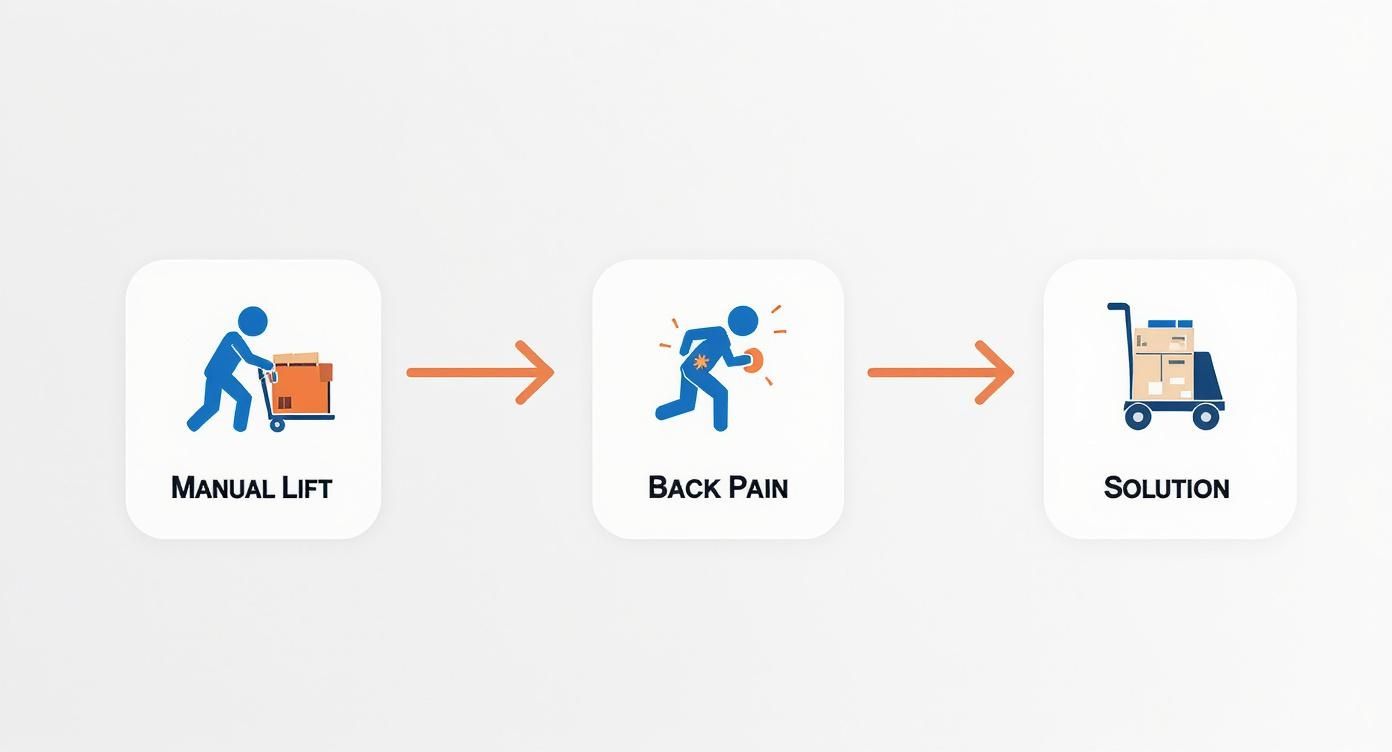 MANUAL LIFT

BACK PAIN

SOLUTION