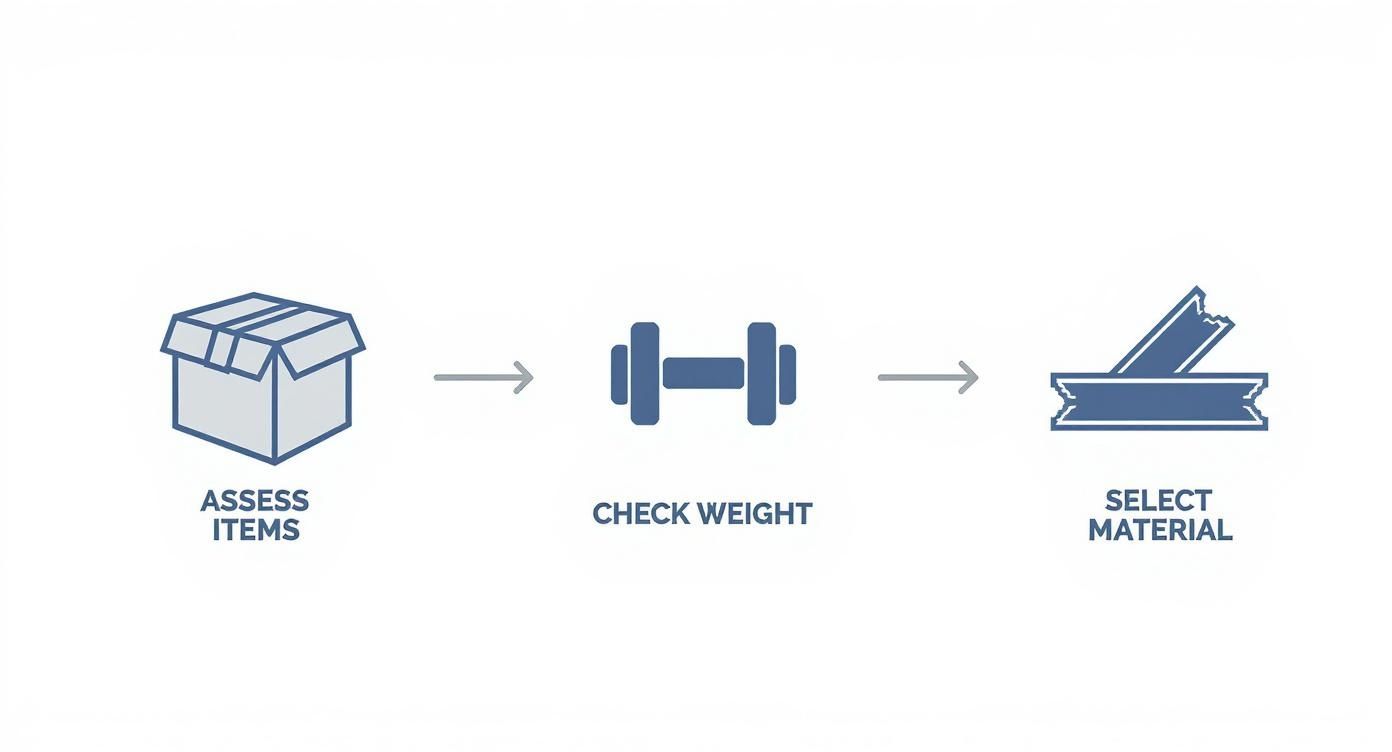 ASSESS ITEMS

CHECK WEIGHT

SELECT MATERIAL