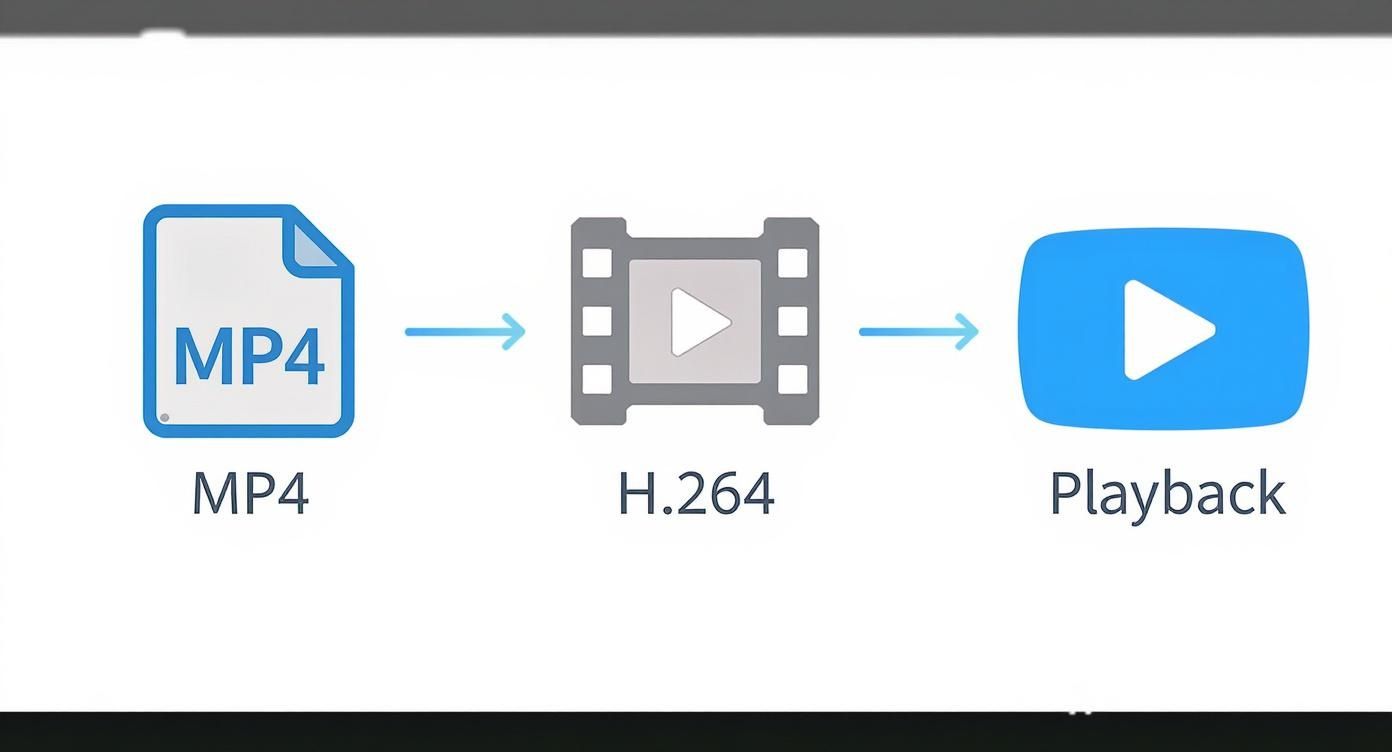 MP4

MP4

H.264

Playback