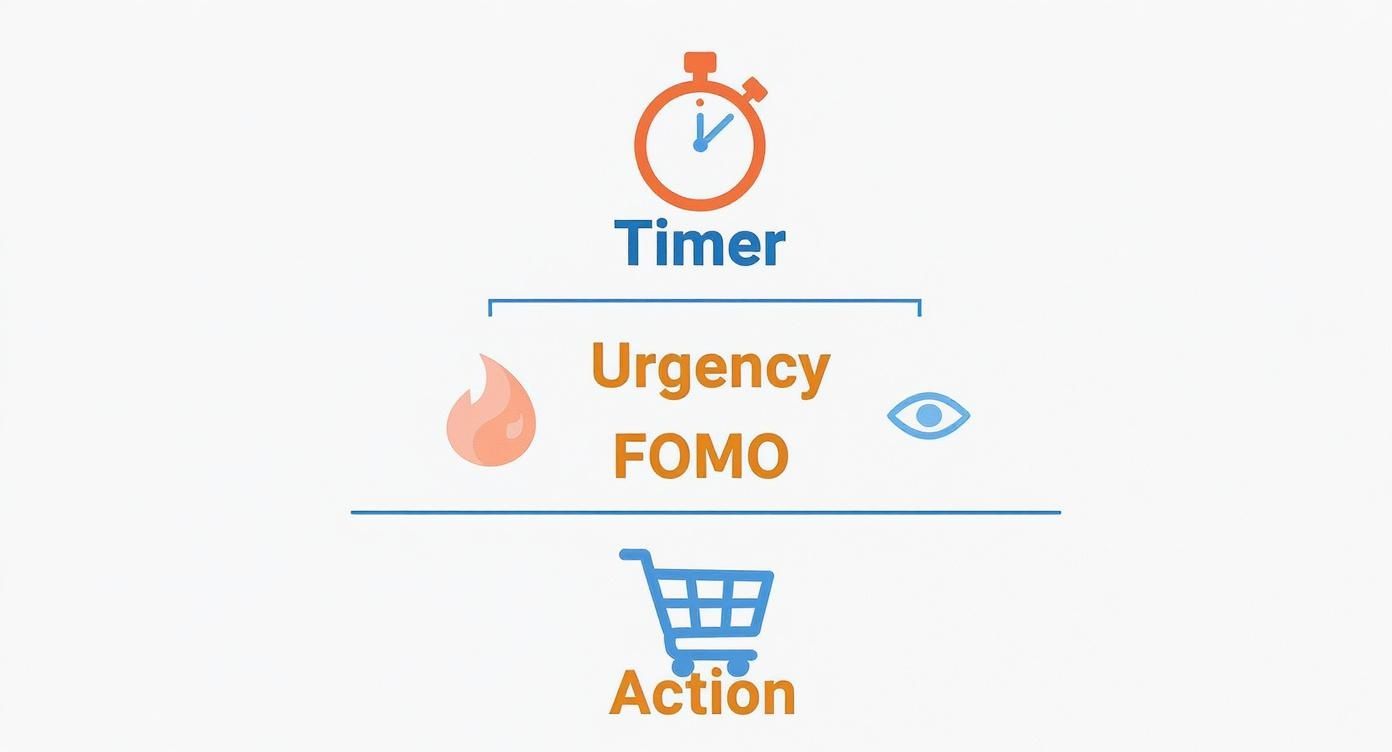 Timer

Urgency
FOMO

Action