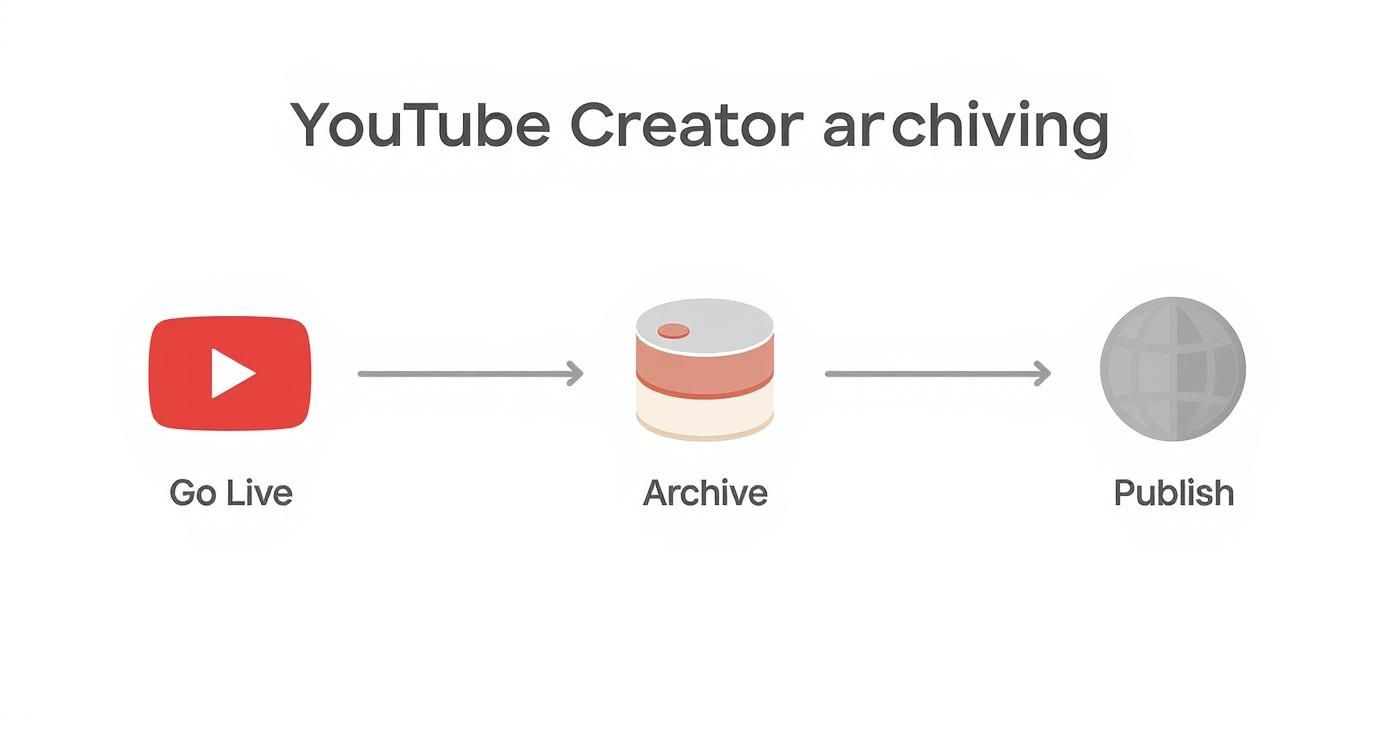 YouTube Creator archiving

Go Live

Archive

Publish