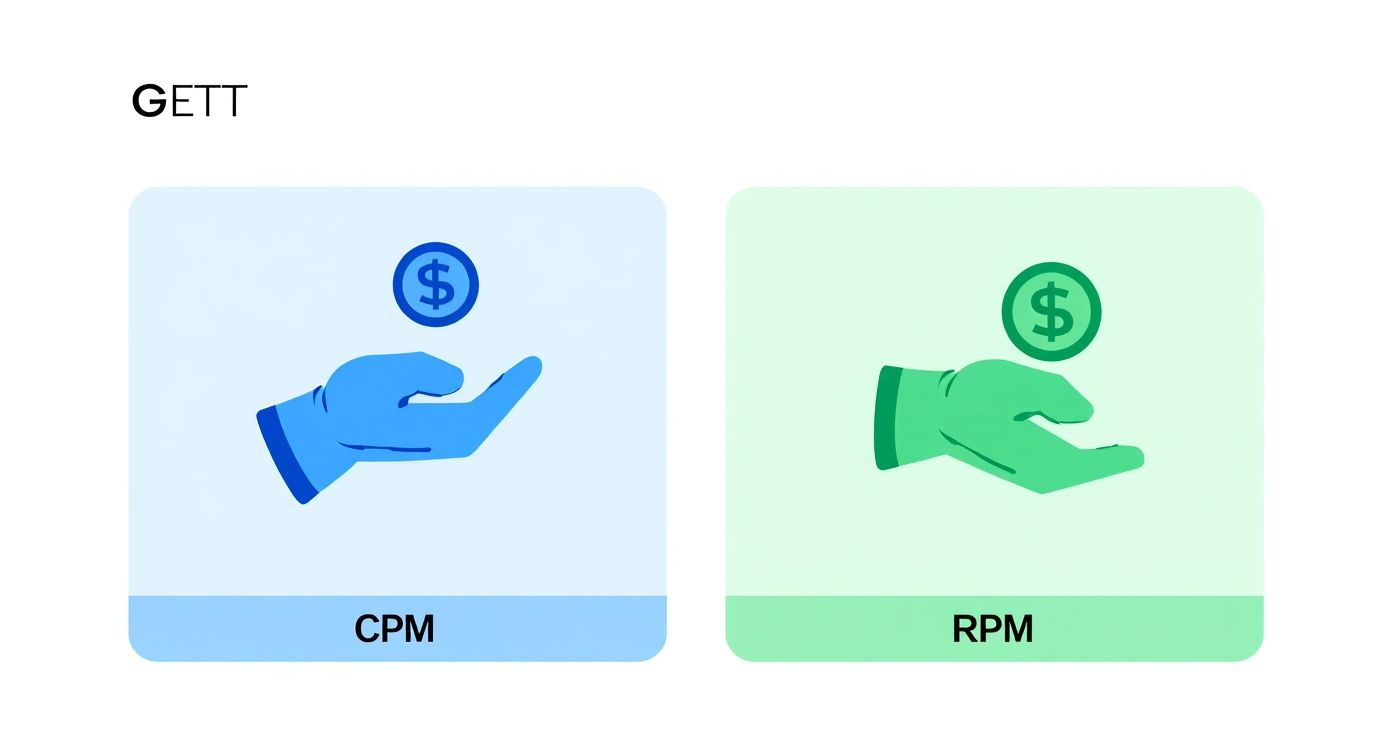 GETT

$

CPM

$

RPM