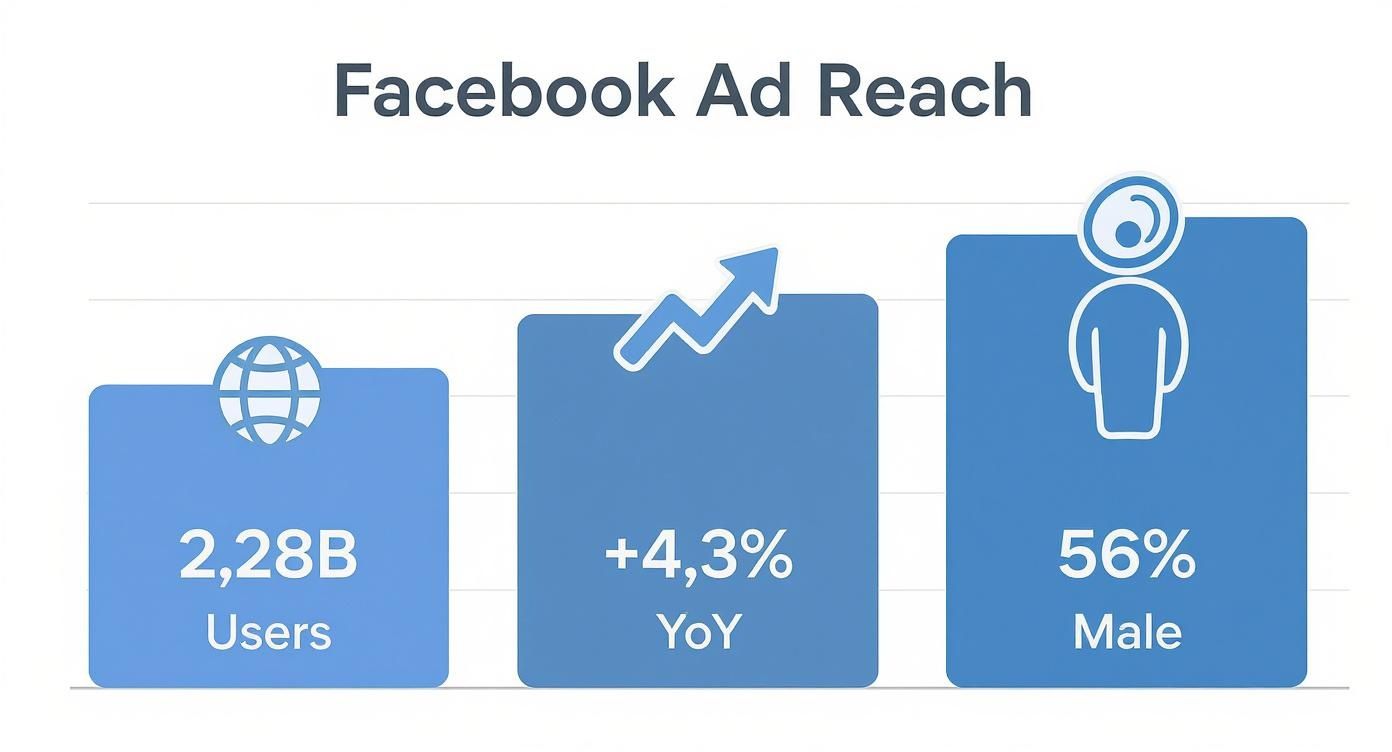 Facebook Ad Reach

2,28B
Users

+4,3%
YoY

56%
Male