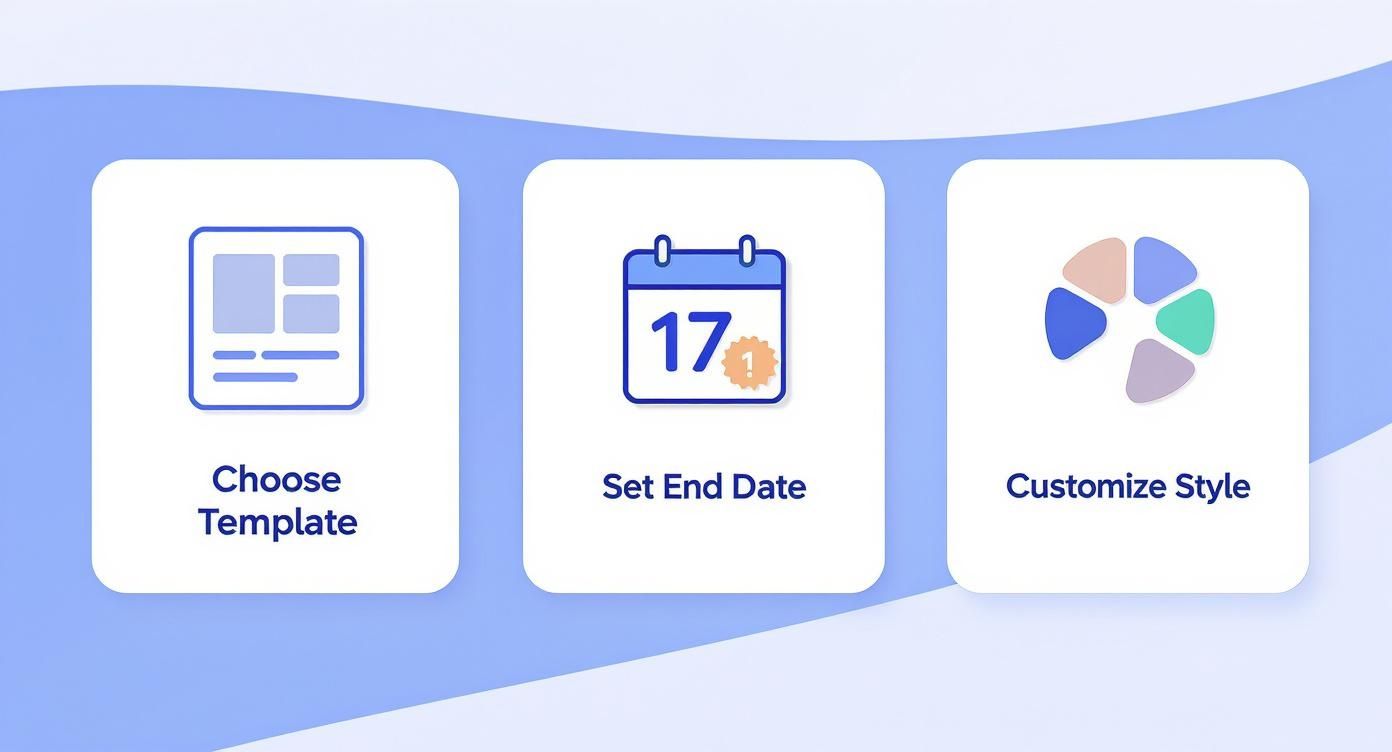 Choose Template

17 1

Set End Date

Customize Style