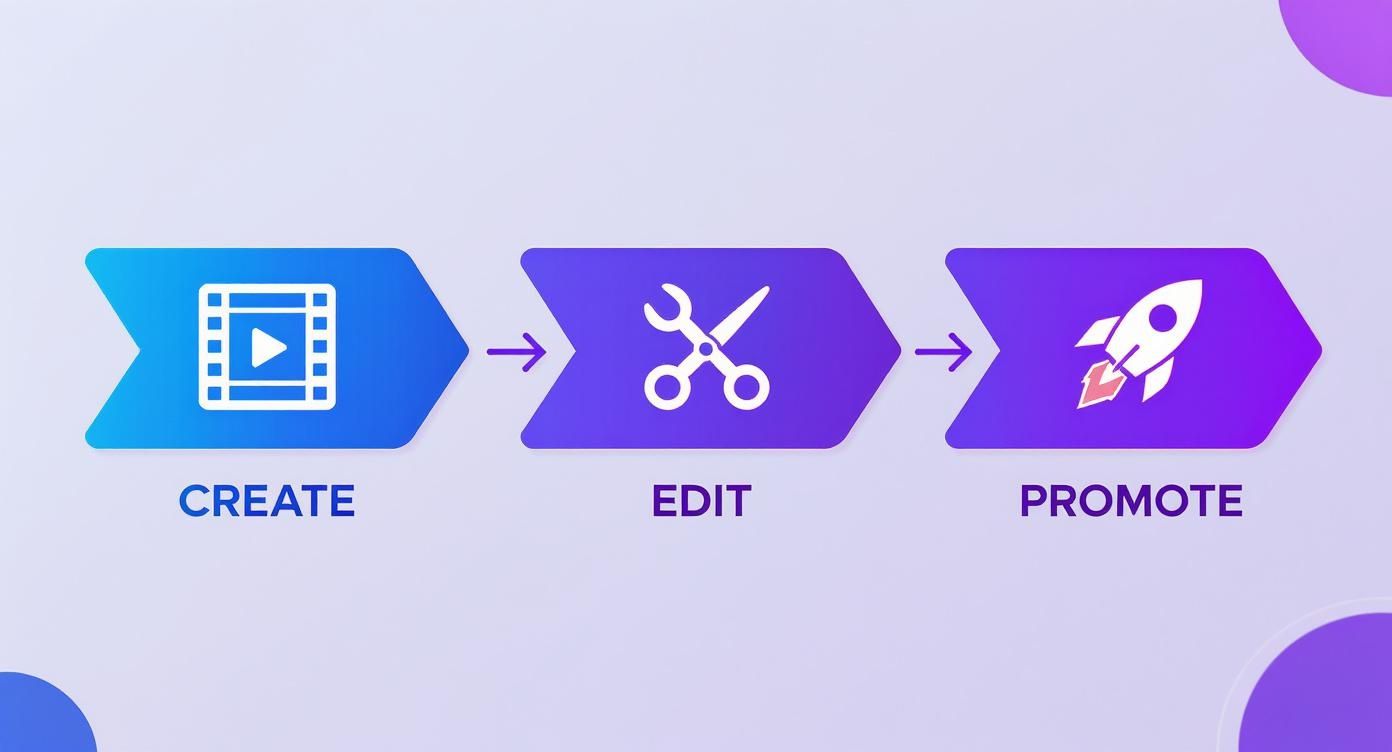 CREATE

EDIT

PROMOTE