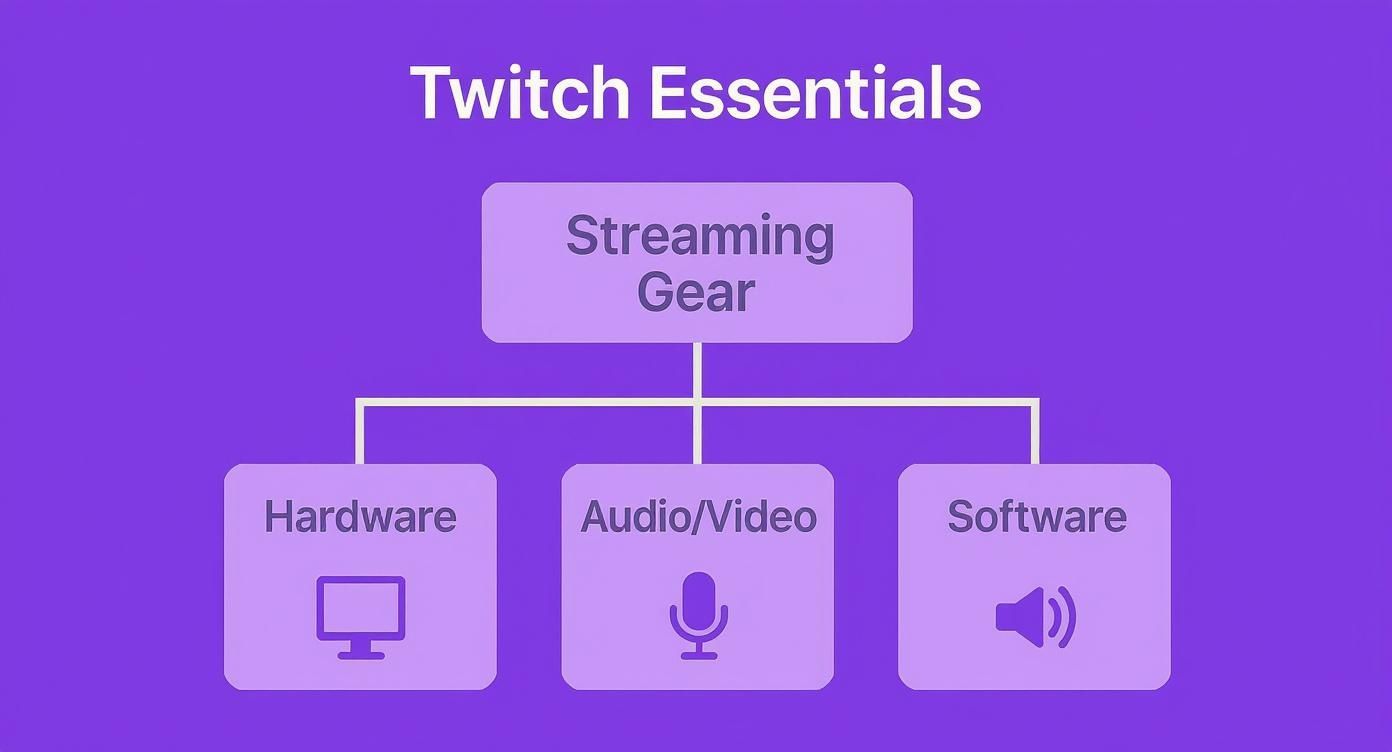 Twitch Essentials

Streaming Gear

Hardware

Audio/Video

Software